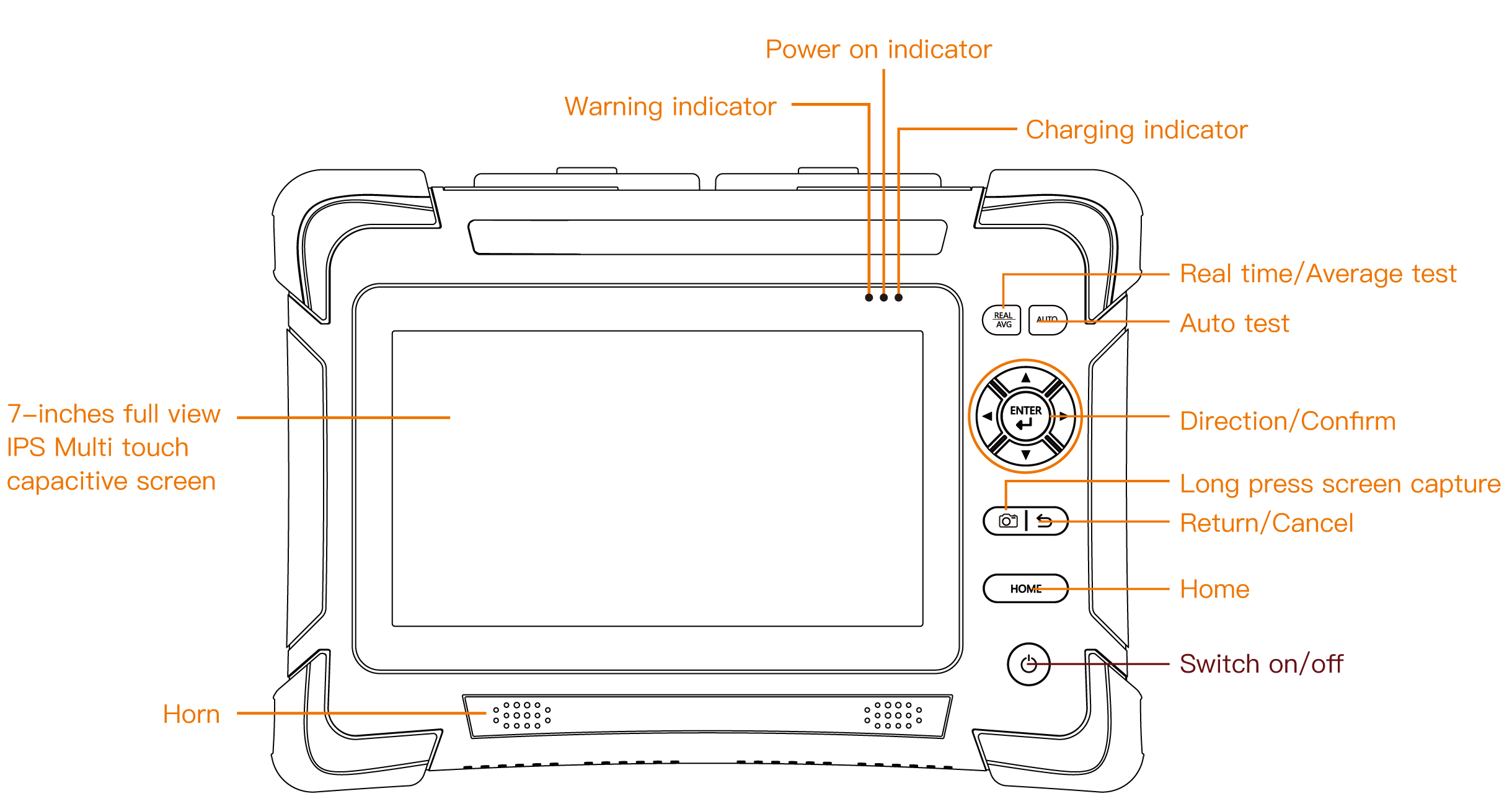 Power on indicator

Warning indicator

Charging indicator

Real time/Average test

REAL AVG

AUTO

Auto test

7-inches full view IPS Multi touch capacitive screen

ENTER

Direction/Confirm

Long press screen capture

Return/Cancel

HOME

Home

Switch on/off

Horn