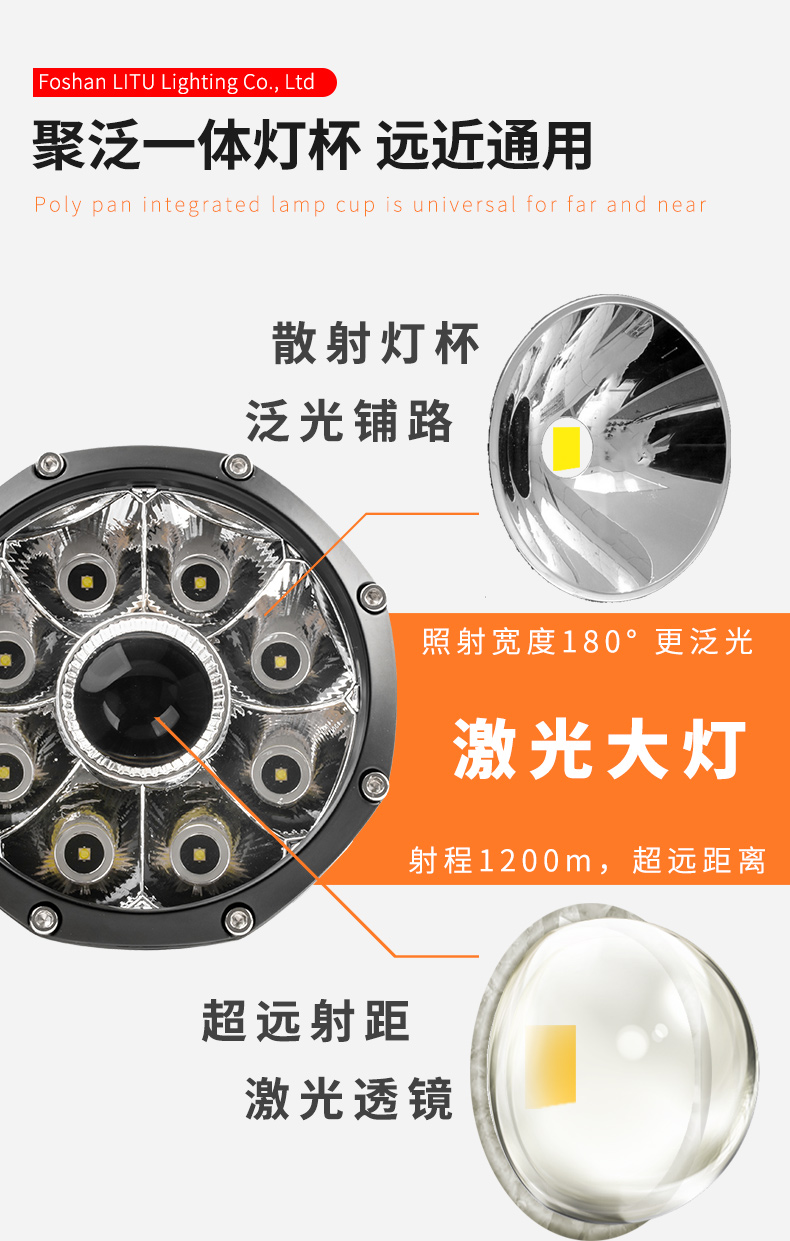 Foshan LITU Lighting Co., Ltd

聚泛一体灯杯 远近通用

Poly pan integrated lamp cup is universal for far and near

散射灯杯

泛光铺路

照射宽度180° 更泛光

激光大灯

射程1200m，超远距离

超远射距

激光透镜