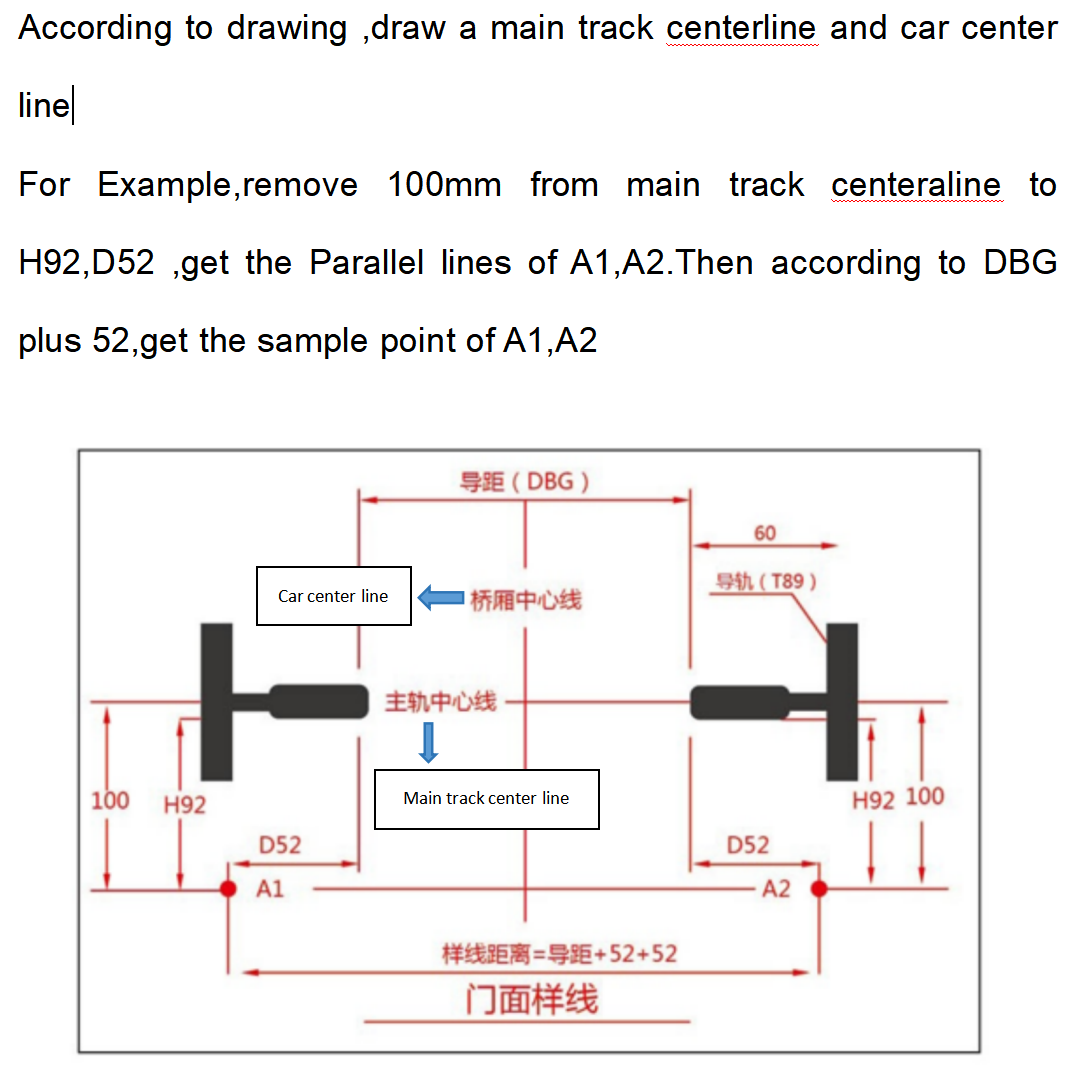 According to drawing ,draw a main track centerline and car center line

For Example,remove 100mm from main track centeraline to H92,D52 ,get the Parallel lines of A1,A2.Then according to DBG plus 52,get the sample point of A1,A2

导距（DBG）

60

导轨（T89）

Car center line

桥厢中心线

主轨中心线

Main track center line

100

H92

H92

100

D52

D52

A1

A2

样线距离=导距+52+52

门面样线