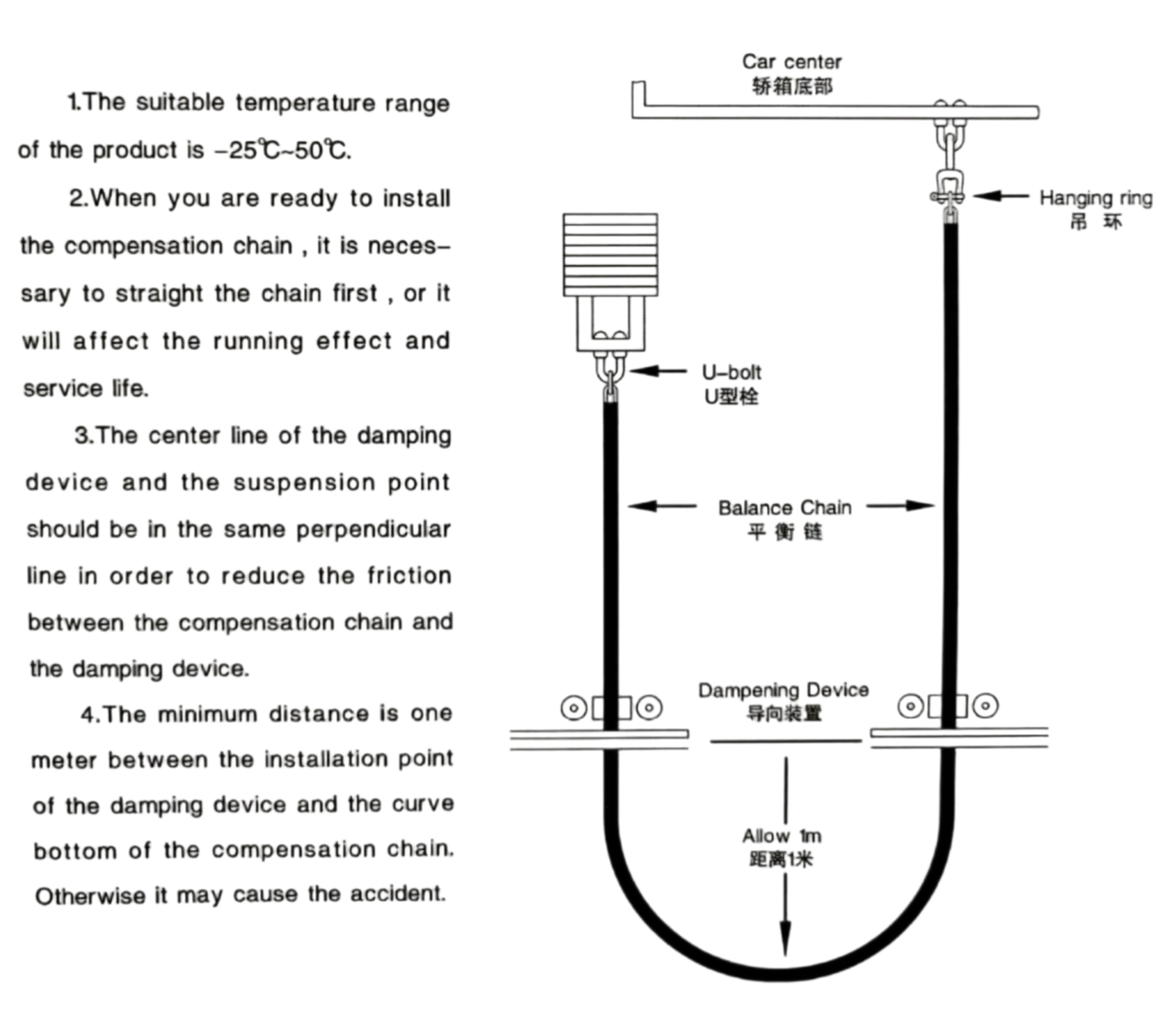 1.The suitable temperature range of the product is –25℃~50℃.

2.When you are ready to install the compensation chain , it is necessary to straight the chain first , or it will affect the running effect and service life.

3.The center line of the damping device and the suspension point should be in the same perpendicular line in order to reduce the friction between the compensation chain and the damping device.

4.The minimum distance is one meter between the installation point of the damping device and the curve bottom of the compensation chain. Otherwise it may cause the accident.

Car center
轿箱底部

Hanging ring
吊 环

U–bolt
U型栓

Balance Chain
平 衡 链

Dampening Device
导向装置

Allow 1m
距离1米