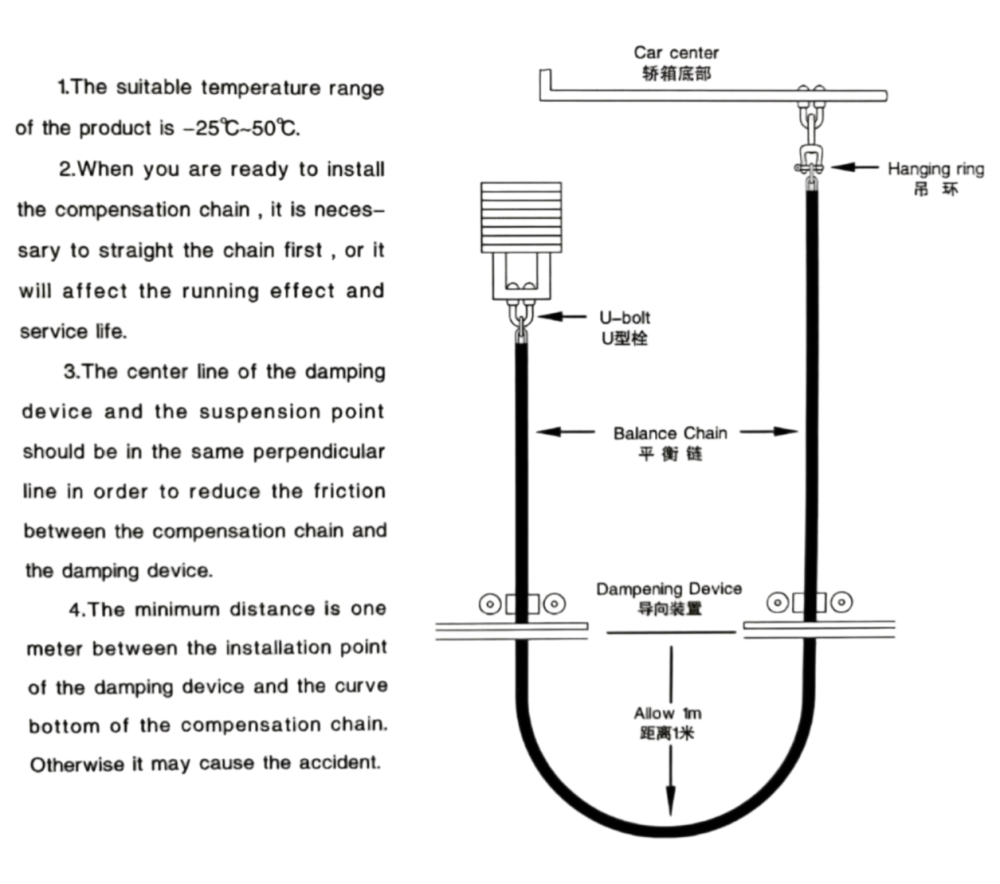 1.The suitable temperature range of the product is –25℃~50℃.

2.When you are ready to install the compensation chain , it is necessary to straight the chain first , or it will affect the running effect and service life.

3.The center line of the damping device and the suspension point should be in the same perpendicular line in order to reduce the friction between the compensation chain and the damping device.

4.The minimum distance is one meter between the installation point of the damping device and the curve bottom of the compensation chain. Otherwise it may cause the accident.

Car center
轿箱底部

Hanging ring
吊 环

U–bolt
U型栓

Balance Chain
平 衡 链

Dampening Device
导向装置

Allow 1m
距离1米