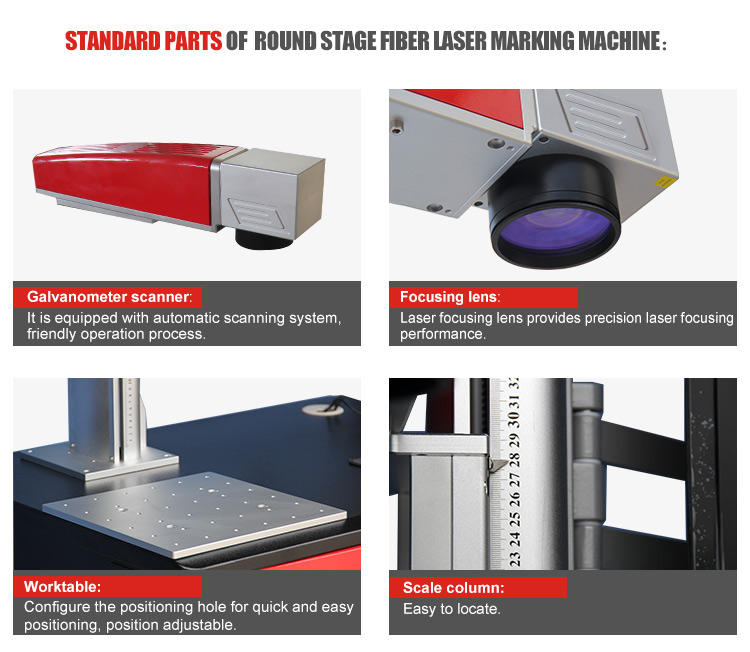 STANDARD PARTS OF ROUND STAGE FIBER LASER MARKING MACHINE:

Galvanometer scanner:
It is equipped with automatic scanning system, friendly operation process.

Focusing lens:
Laser focusing lens provides precision laser focusing performance.

Worktable:
Configure the positioning hole for quick and easy positioning, position adjustable.

23 24 25 26 27 28 29 30 31 32

Scale column:
Easy to locate.