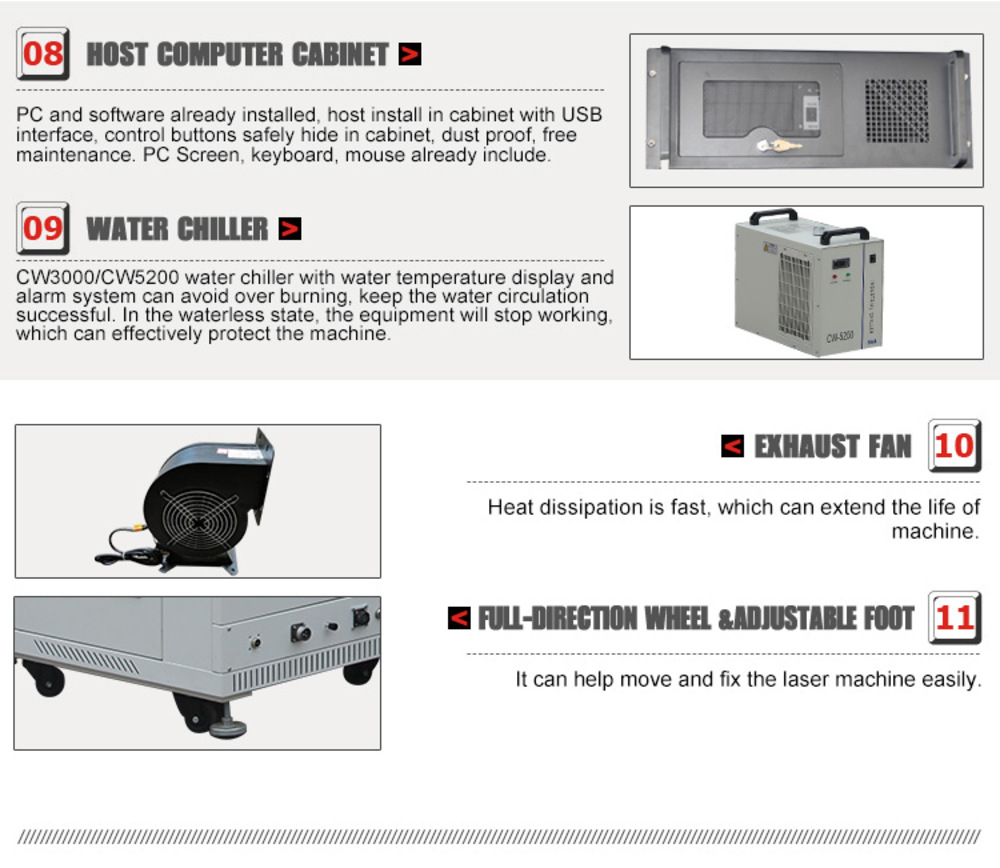 08 HOST COMPUTER CABINET >

PC and software already installed, host install in cabinet with USB interface, control buttons safely hide in cabinet, dust proof, free maintenance. PC Screen, keyboard, mouse already include.

09 WATER CHILLER >

CW3000/CW5200 water chiller with water temperature display and alarm system can avoid over burning, keep the water circulation successful. In the waterless state, the equipment will stop working, which can effectively protect the machine.

CW-5200

< EXHAUST FAN 10

Heat dissipation is fast, which can extend the life of machine.

< FULL-DIRECTION WHEEL &ADJUSTABLE FOOT 11

It can help move and fix the laser machine easily.