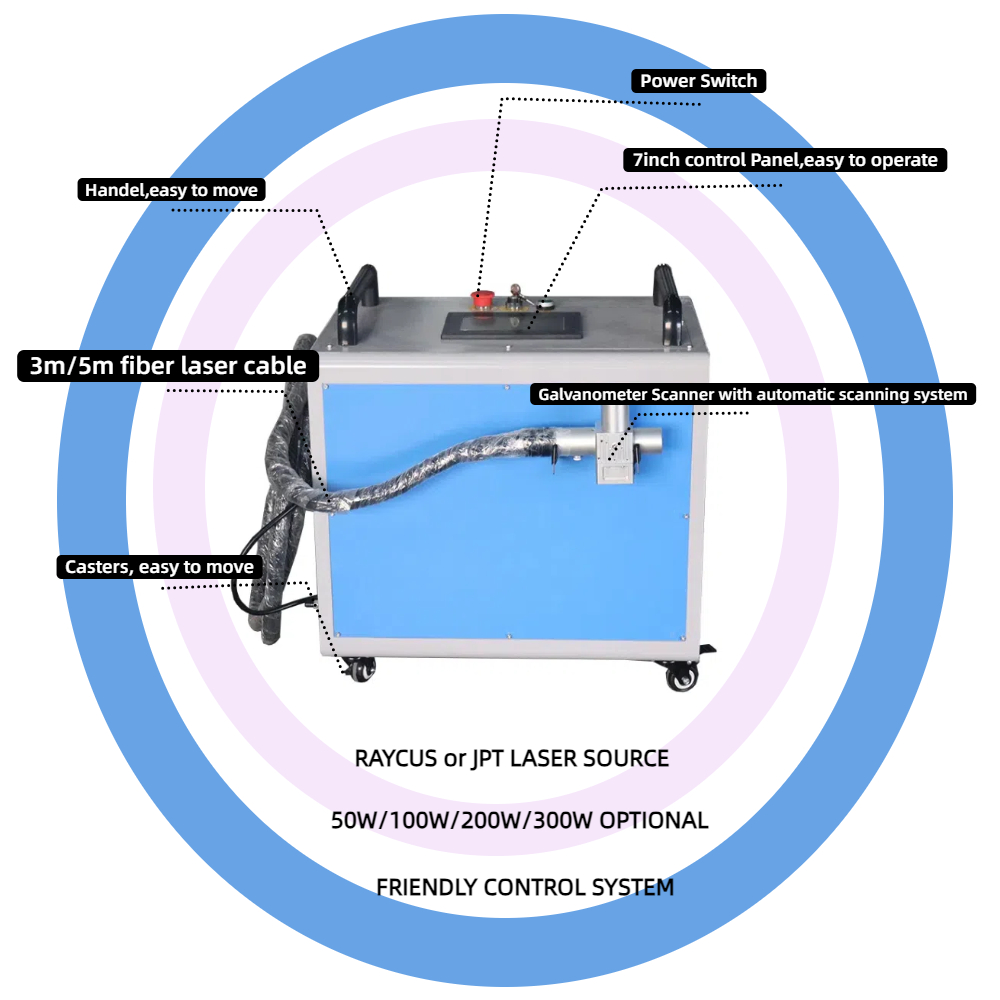 Power Switch

7inch control Panel,easy to operate

Handel,easy to move

3m/5m fiber laser cable

Galvanometer Scanner with automatic scanning system

Casters, easy to move

RAYCUS or JPT LASER SOURCE

50W/100W/200W/300W OPTIONAL

FRIENDLY CONTROL SYSTEM