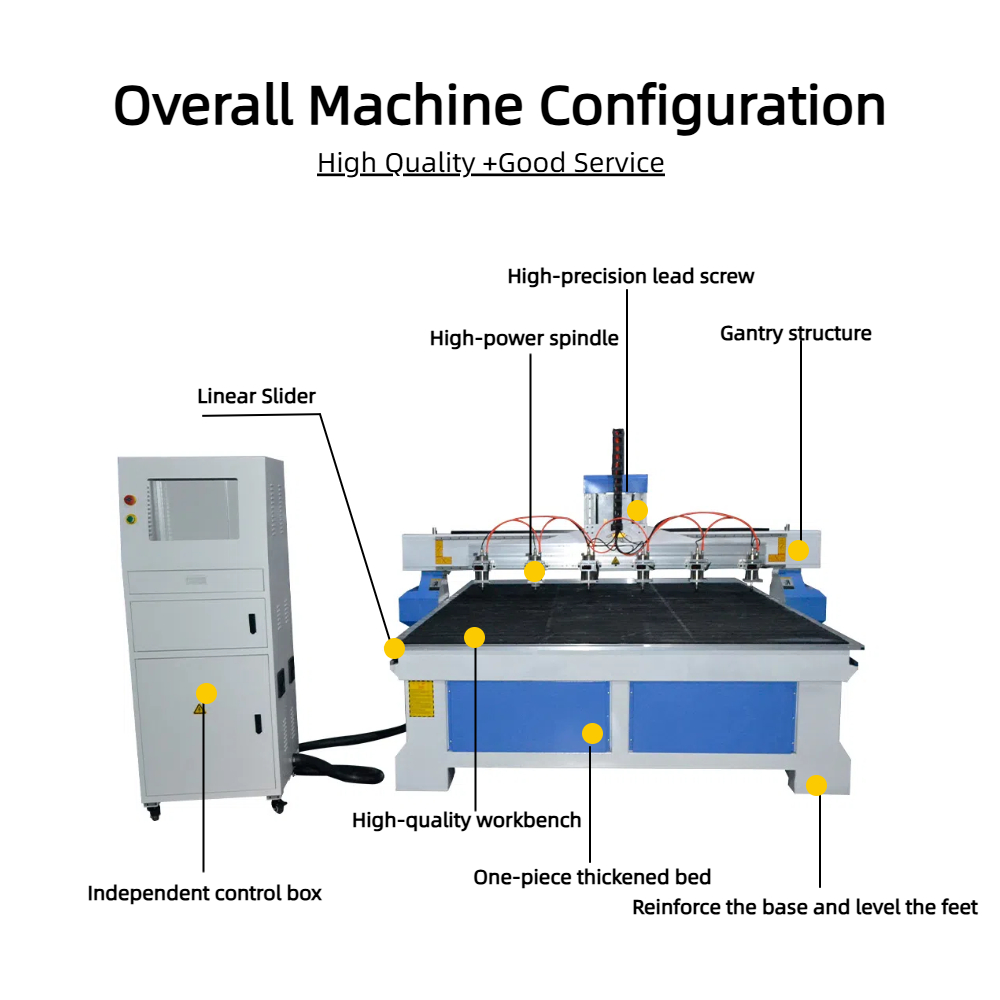 Overall Machine Configuration
High Quality +Good Service

High-precision lead screw
High-power spindle
Gantry structure
Linear Slider

High-quality workbench
One-piece thickened bed
Independent control box
Reinforce the base and level the feet