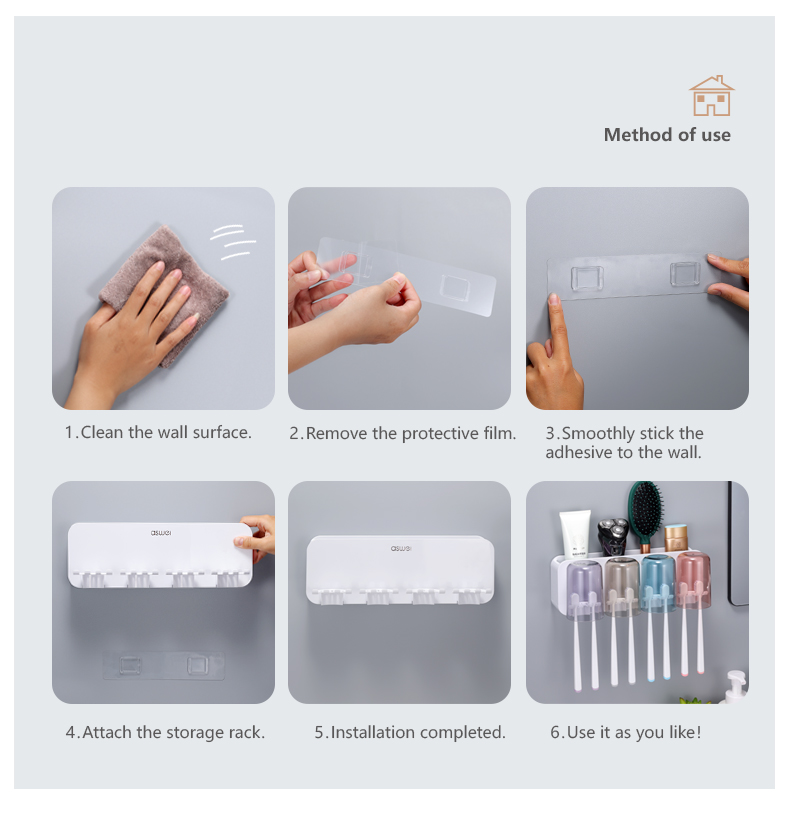 Method of use

1.Clean the wall surface.

2.Remove the protective film.

3.Smoothly stick the adhesive to the wall.

aswei

4.Attach the storage rack.

aswei

5.Installation completed.

6.Use it as you like!