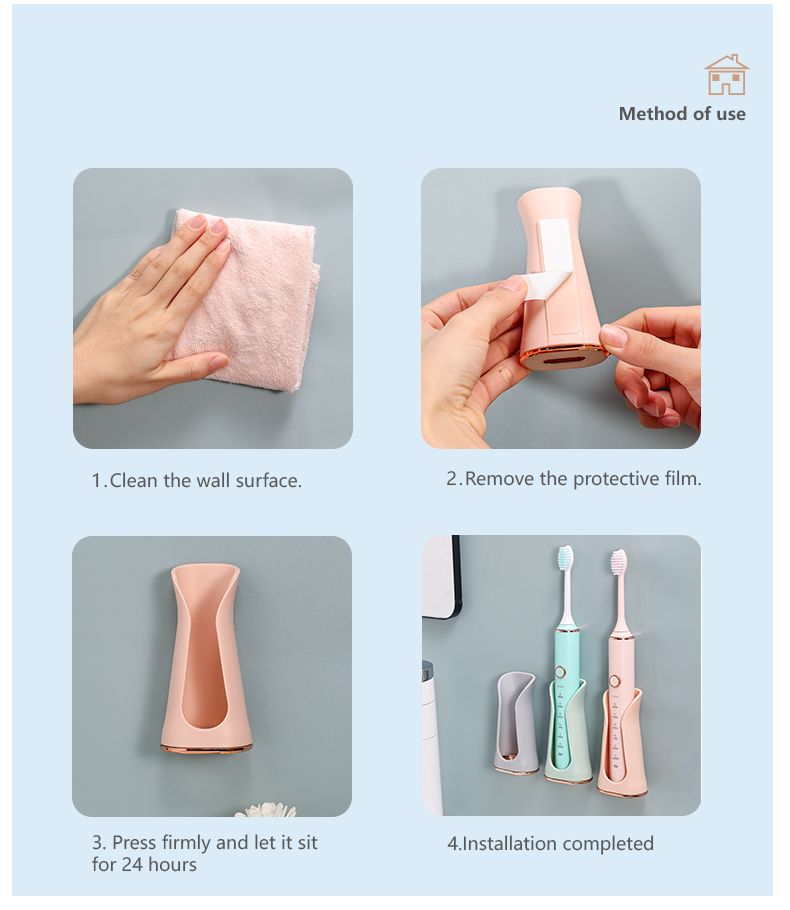 Method of use

1.Clean the wall surface.

2.Remove the protective film.

3. Press firmly and let it sit for 24 hours

4.Installation completed