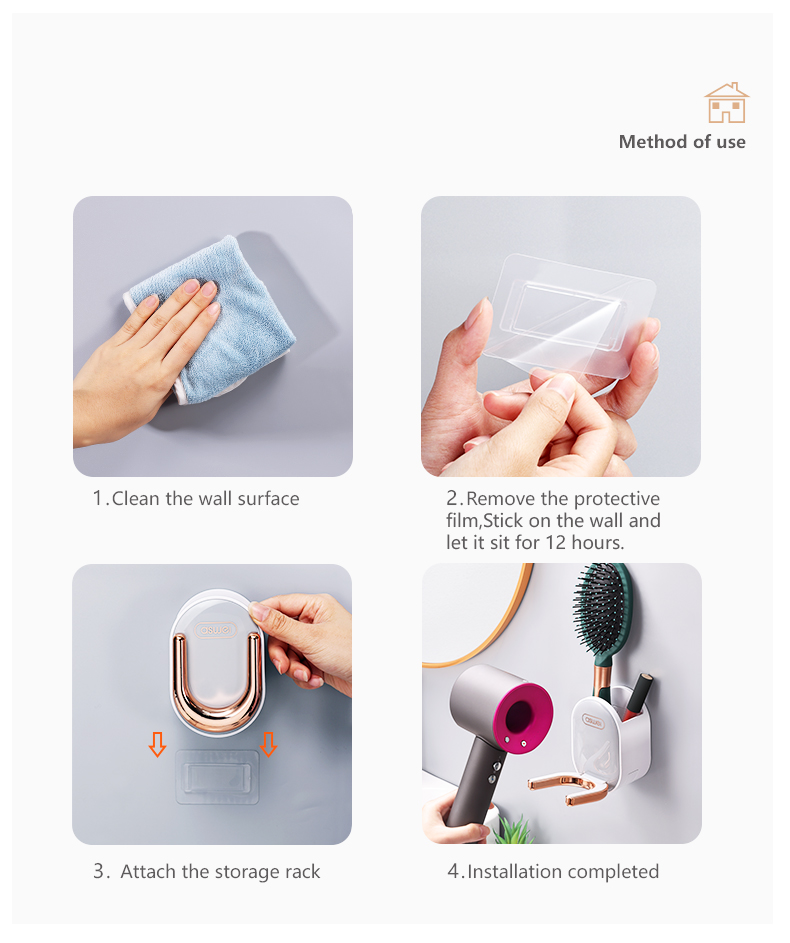 Method of use

1.Clean the wall surface

2.Remove the protective film,Stick on the wall and let it sit for 12 hours.

3. Attach the storage rack

4.Installation completed