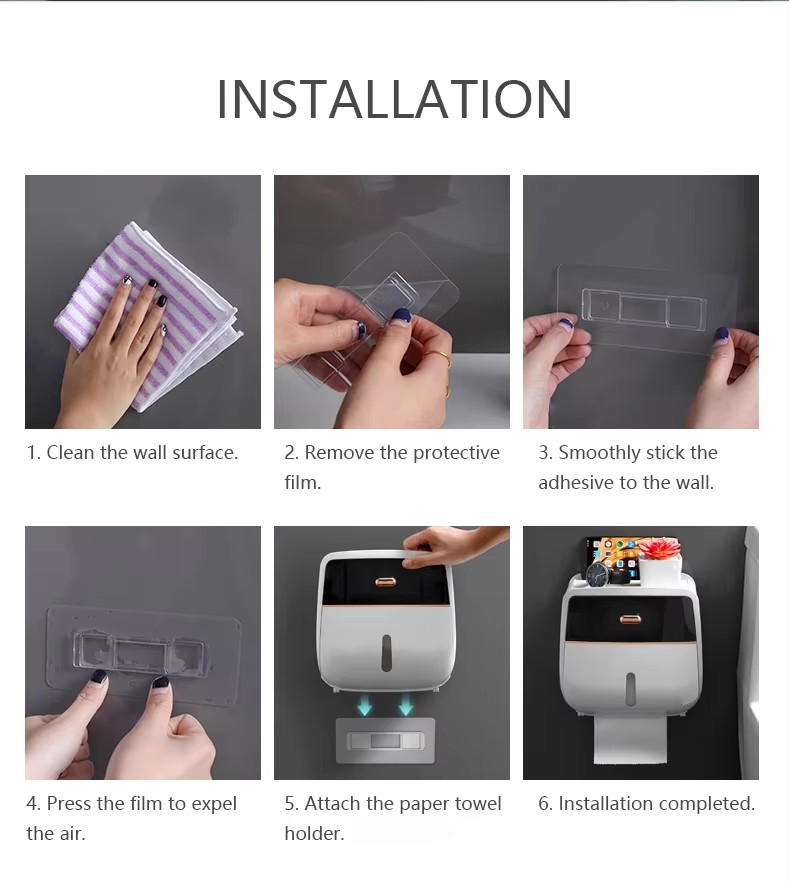 INSTALLATION

1. Clean the wall surface.

2. Remove the protective film.

3. Smoothly stick the adhesive to the wall.

4. Press the film to expel the air.

5. Attach the paper towel holder.

6. Installation completed.