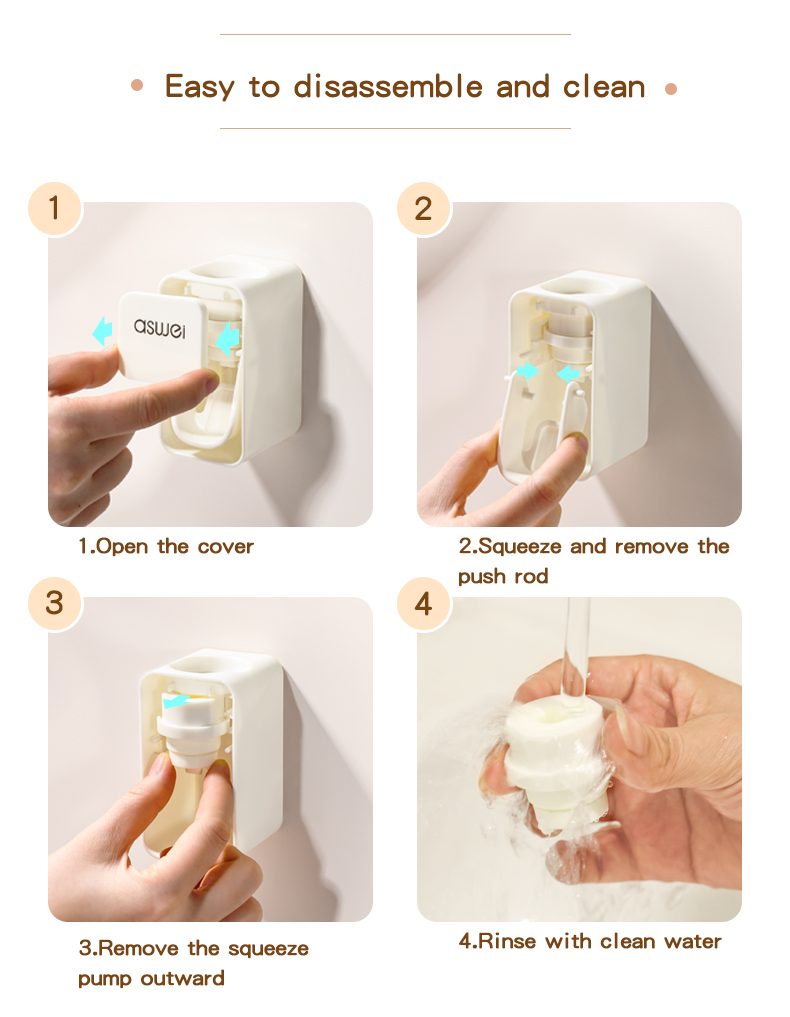 Easy to disassemble and clean

1

aswei

1.Open the cover

2

2.Squeeze and remove the push rod

3

3.Remove the squeeze pump outward

4

4.Rinse with clean water