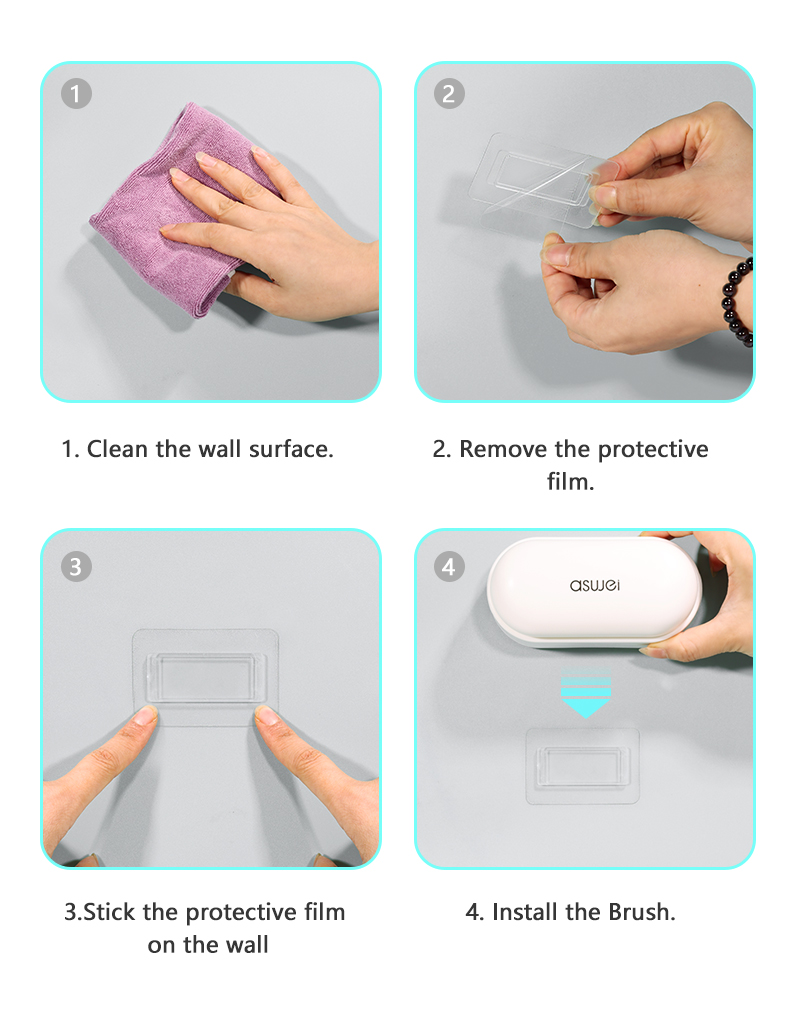 1

1. Clean the wall surface.

2

2. Remove the protective film.

3

3.Stick the protective film on the wall

4

aswei

4. Install the Brush.