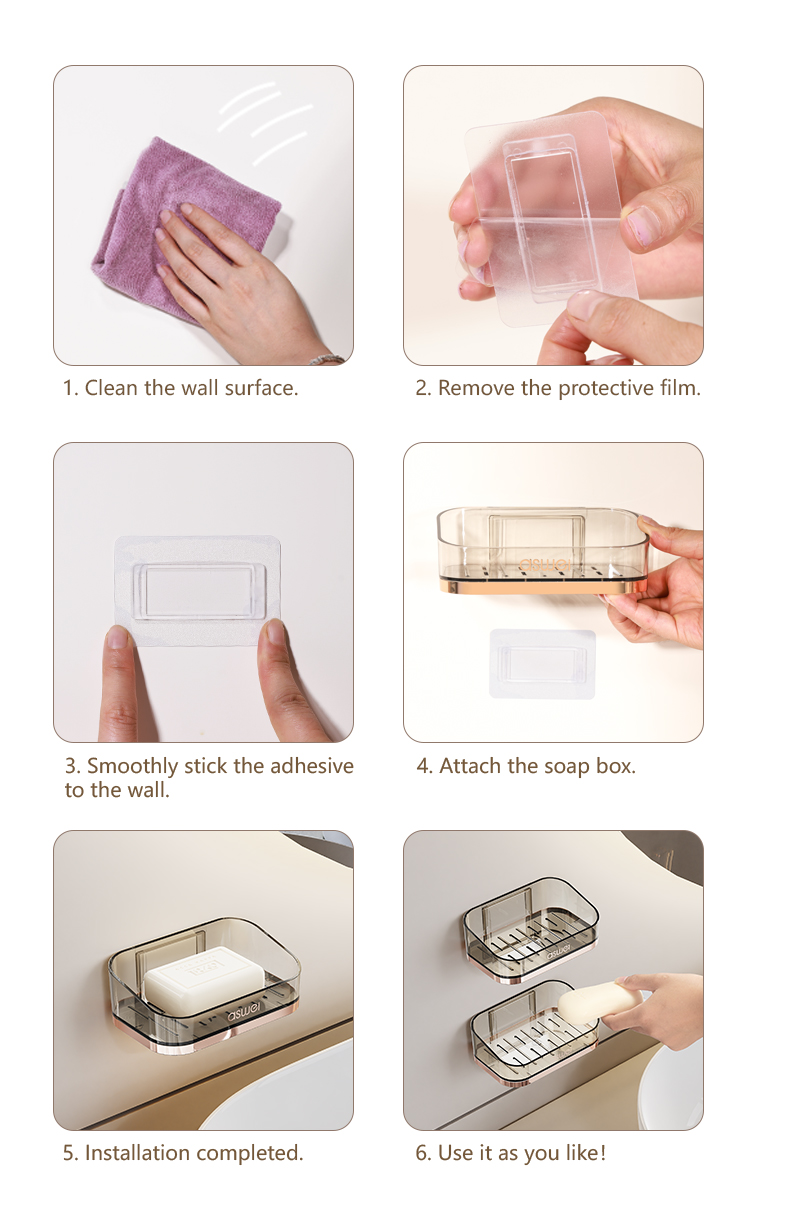 1. Clean the wall surface.

2. Remove the protective film.

aswei

3. Smoothly stick the adhesive to the wall.

4. Attach the soap box.

aswei

aswei

5. Installation completed.

6. Use it as you like!