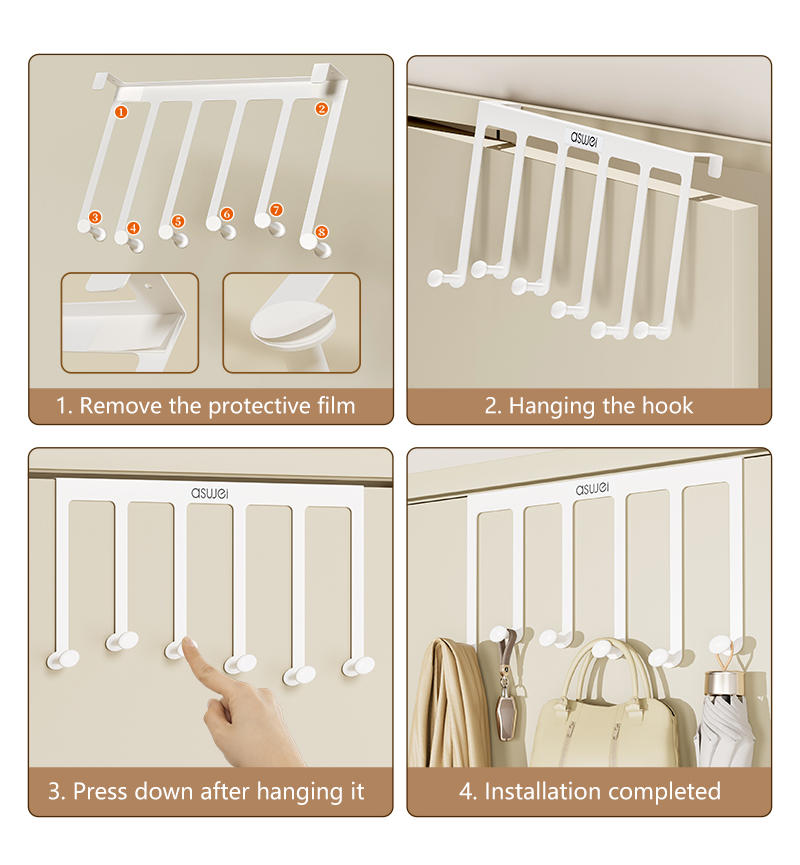 1
2
3
4
5
6
7
8

1. Remove the protective film

aswei

2. Hanging the hook

aswei

3. Press down after hanging it

aswei

4. Installation completed