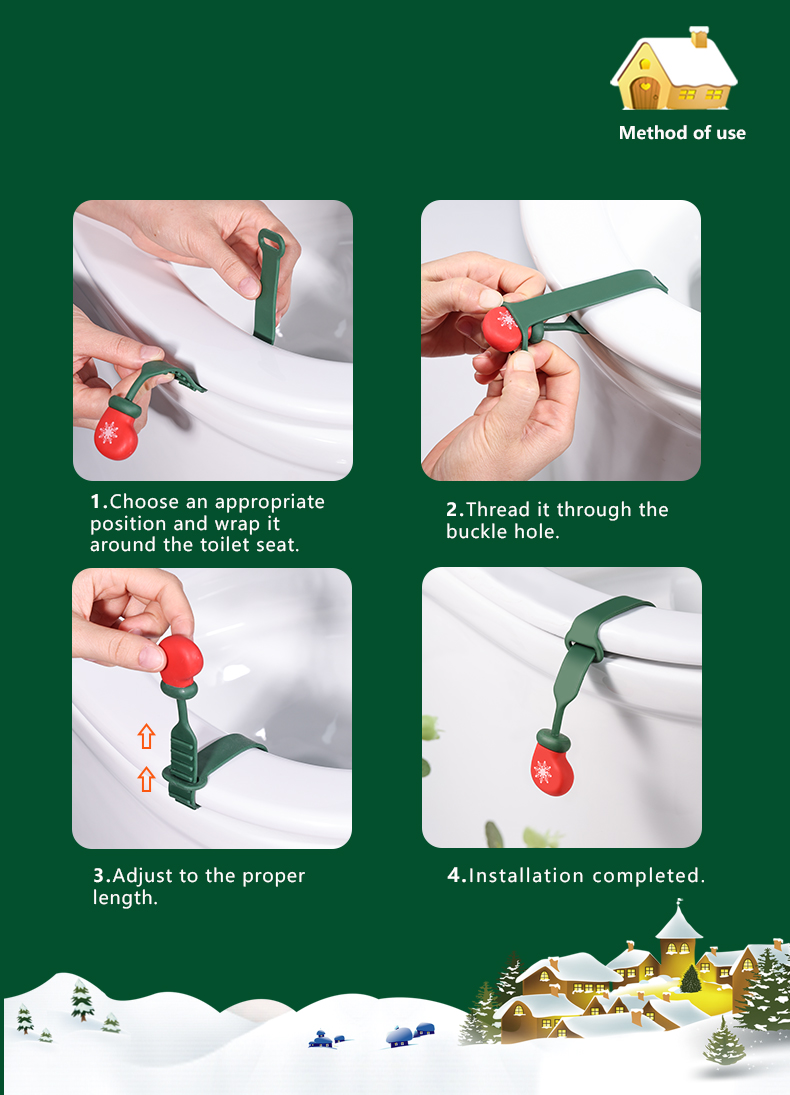 Method of use

1.Choose an appropriate position and wrap it around the toilet seat.

2.Thread it through the buckle hole.

3.Adjust to the proper length.

4.Installation completed.