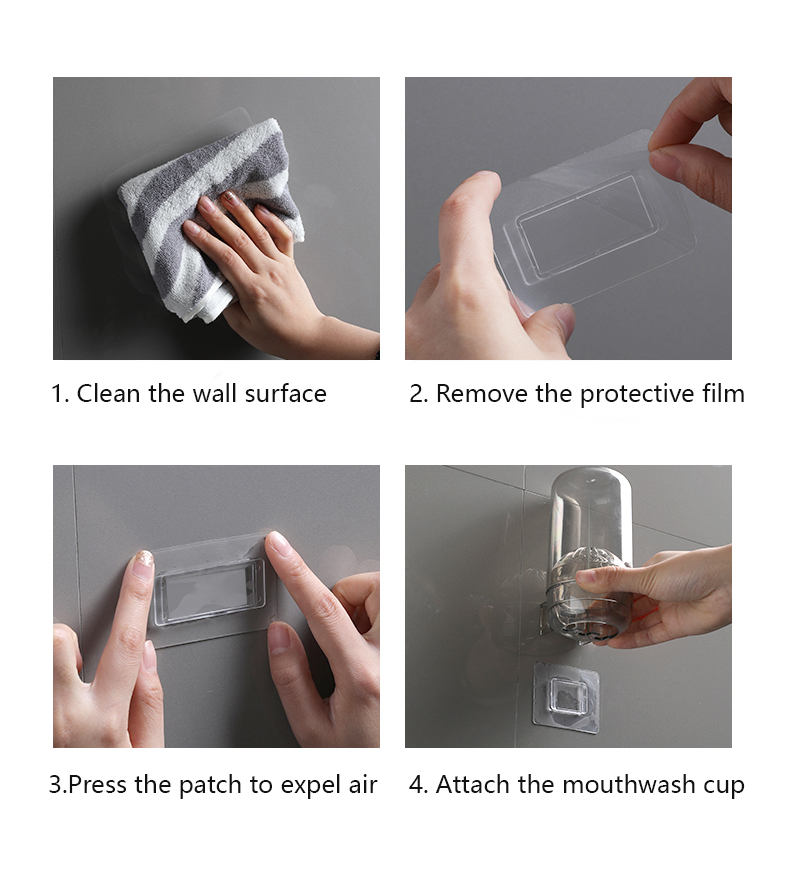 1. Clean the wall surface

2. Remove the protective film

3.Press the patch to expel air

4. Attach the mouthwash cup