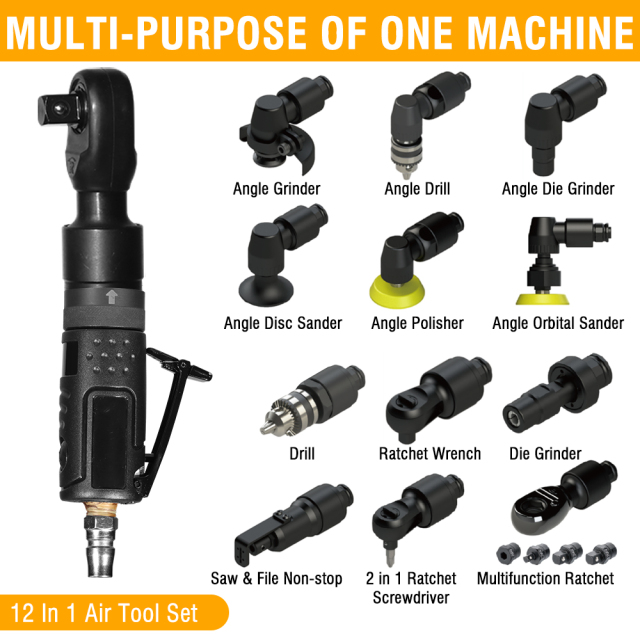 MULTI-PURPOSE OF ONE MACHINE

Angle Grinder
Angle Drill
Angle Die Grinder

Angle Disc Sander
Angle Polisher
Angle Orbital Sander

Drill
Ratchet Wrench
Die Grinder

Saw & File Non-stop
2 in 1 Ratchet Screwdriver
Multifunction Ratchet

12 In 1 Air Tool Set