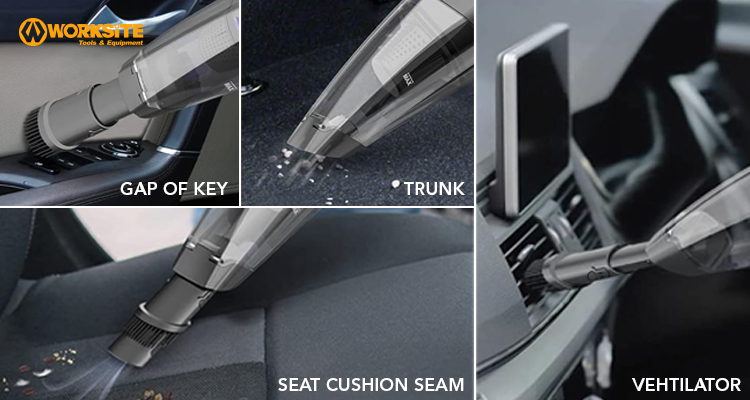 WORKSITE
Tools & Equipment

GAP OF KEY

TRUNK

SEAT CUSHION SEAM

VEHTILATOR