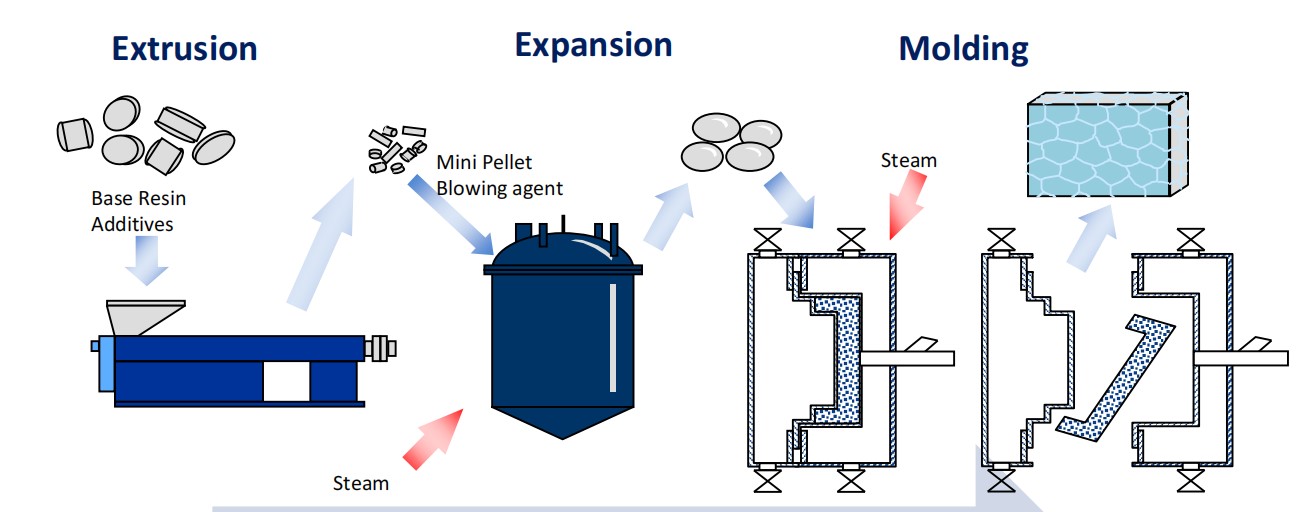 Extrusion

Expansion

Molding

Base Resin
Additives

Mini Pellet
Blowing agent

Steam

Steam