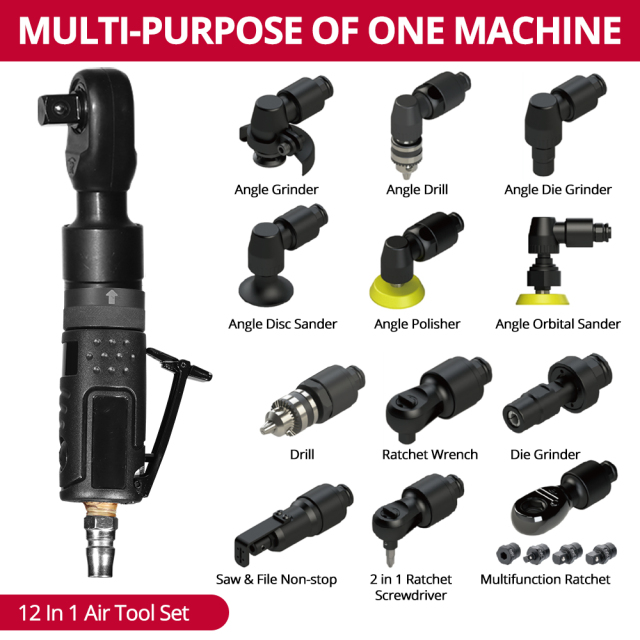 MULTI-PURPOSE OF ONE MACHINE

Angle Grinder

Angle Drill

Angle Die Grinder

Angle Disc Sander

Angle Polisher

Angle Orbital Sander

Drill

Ratchet Wrench

Die Grinder

Saw & File Non-stop

2 in 1 Ratchet Screwdriver

Multifunction Ratchet

12 In 1 Air Tool Set