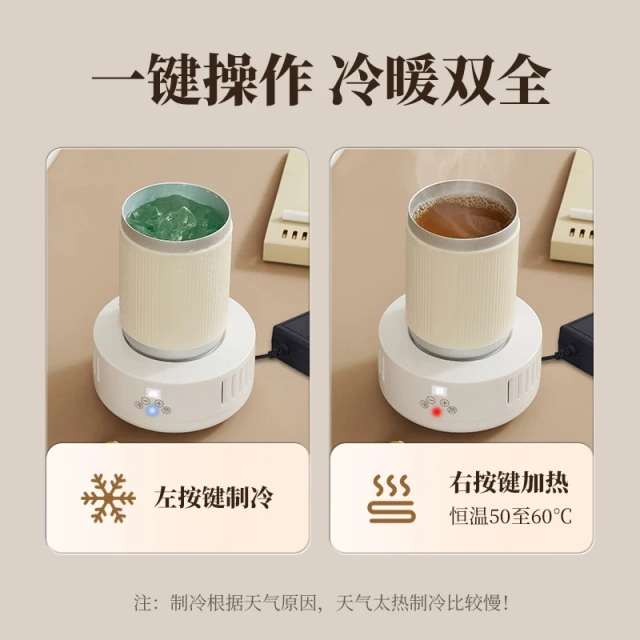 一键操作 冷暖双全

左按键制冷

右按键加热
恒温50至60°C

注：制冷根据天气原因，天气太热制冷比较慢！