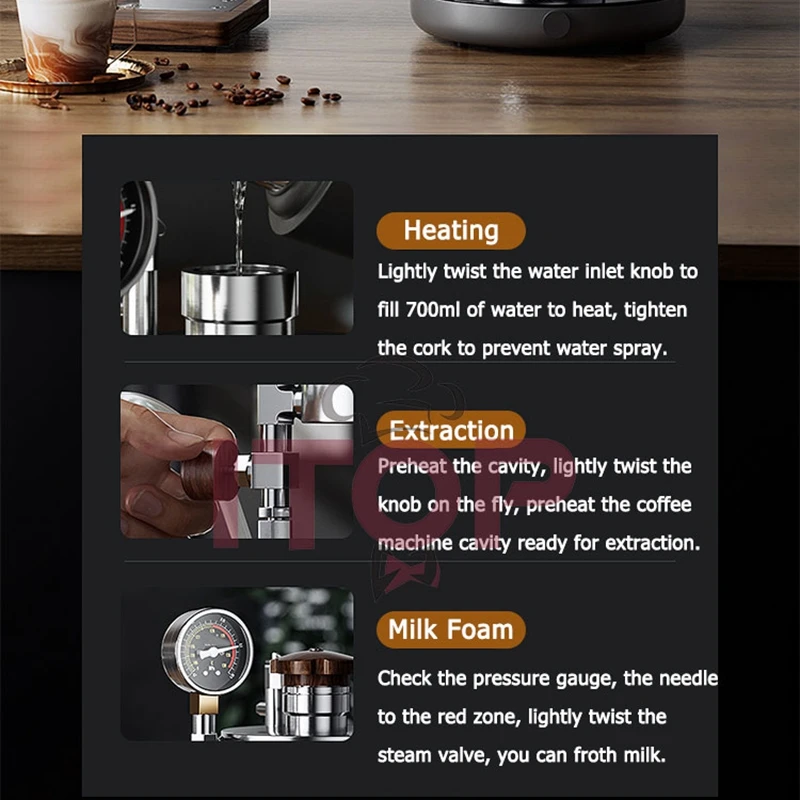 Heating

Lightly twist the water inlet knob to fill 700ml of water to heat, tighten the cork to prevent water spray.

Extraction

Preheat the cavity, lightly twist the knob on the fly, preheat the coffee machine cavity ready for extraction.

ITOP

Milk Foam

Check the pressure gauge, the needle to the red zone, lightly twist the steam valve, you can froth milk.