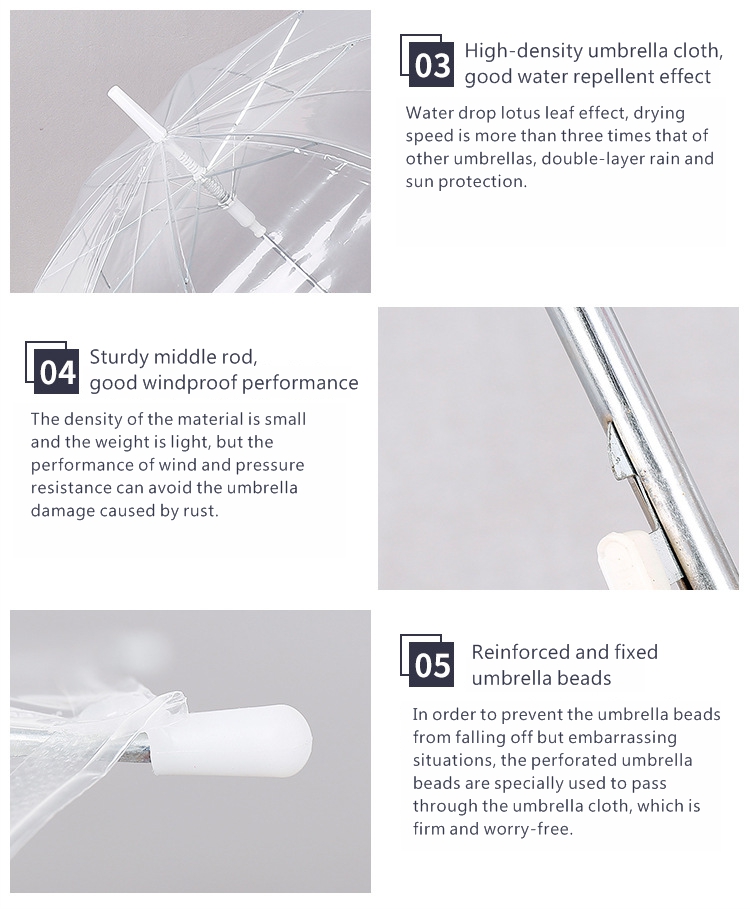 03 High-density umbrella cloth, good water repellent effect

Water drop lotus leaf effect, drying speed is more than three times that of other umbrellas, double-layer rain and sun protection.

04 Sturdy middle rod, good windproof performance

The density of the material is small and the weight is light, but the performance of wind and pressure resistance can avoid the umbrella damage caused by rust.

05 Reinforced and fixed umbrella beads

In order to prevent the umbrella beads from falling off but embarrassing situations, the perforated umbrella beads are specially used to pass through the umbrella cloth, which is firm and worry-free.