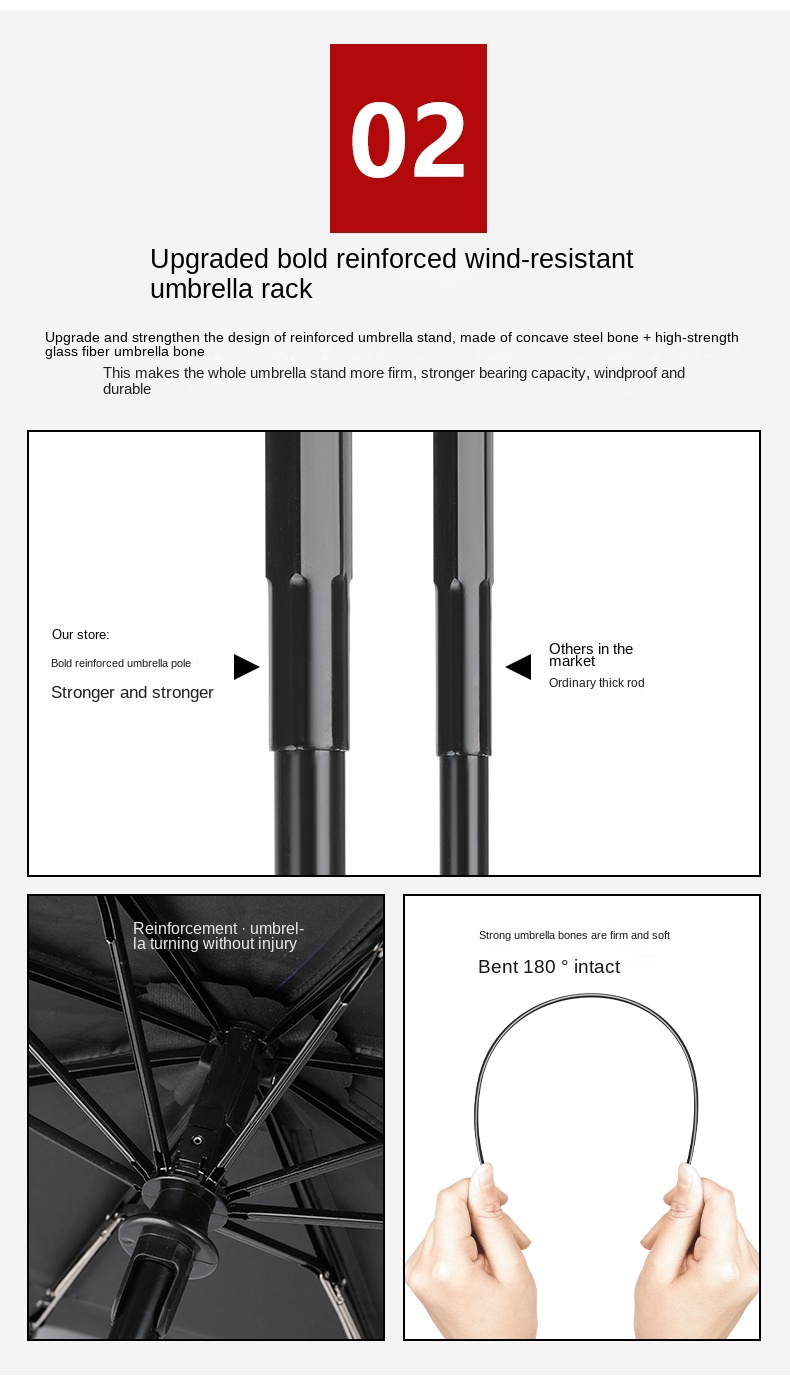 02

Upgraded bold reinforced wind-resistant umbrella rack

Upgrade and strengthen the design of reinforced umbrella stand, made of concave steel bone + high-strength glass fiber umbrella bone

This makes the whole umbrella stand more firm, stronger bearing capacity, windproof and durable

Our store:

Bold reinforced umbrella pole

Stronger and stronger

Others in the market

Ordinary thick rod

Reinforcement · umbrella turning without injury

Strong umbrella bones are firm and soft

Bent 180 ° intact