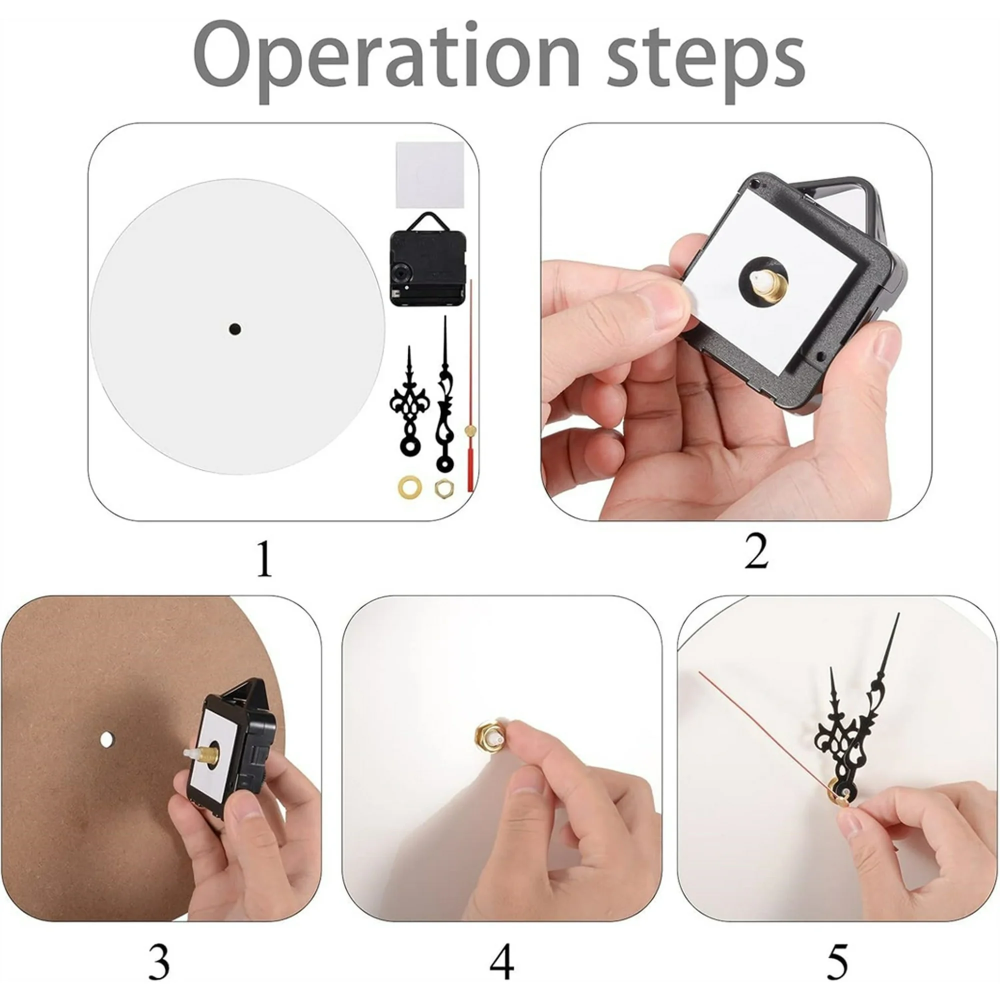 Operation steps

1

2

3

4

5