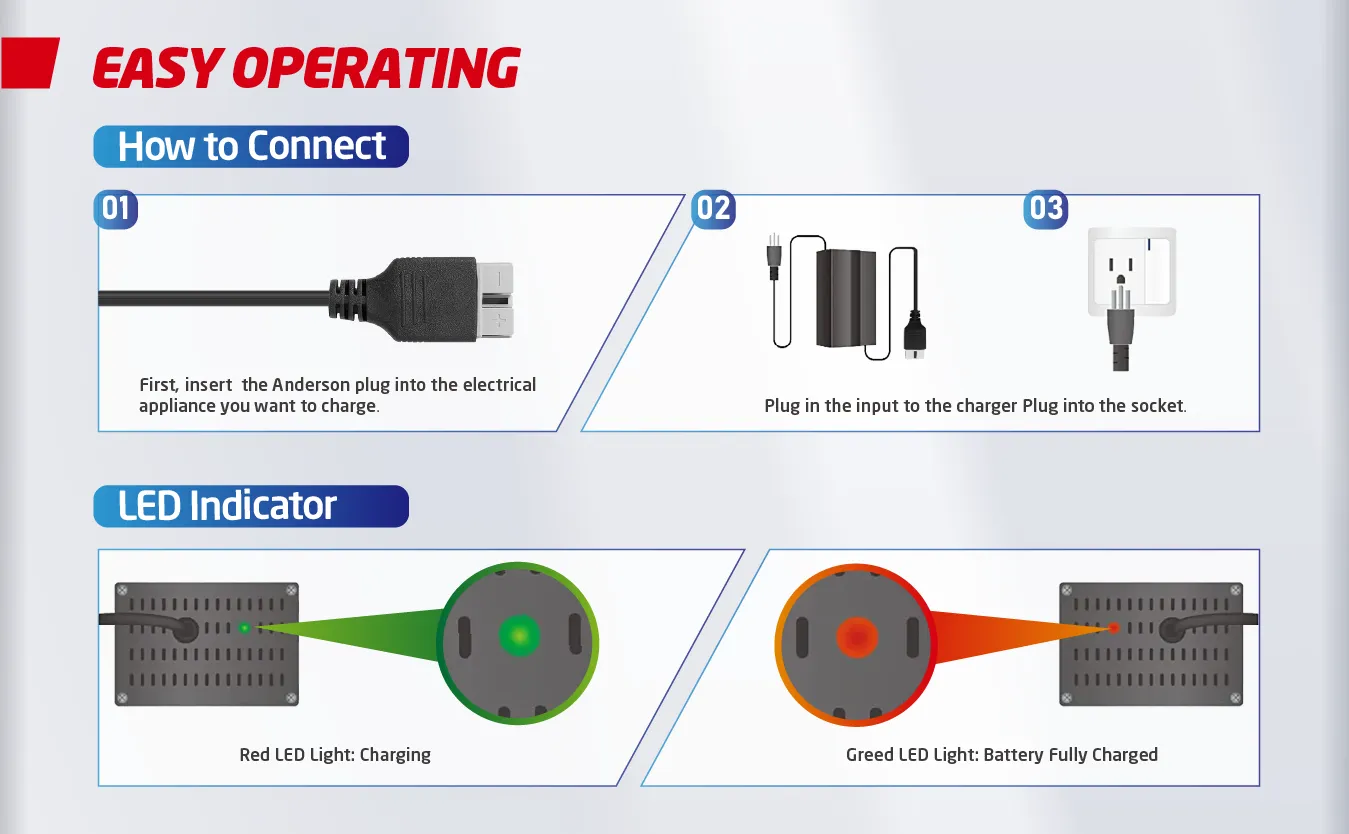 EASY OPERATING

How to Connect

01

First, insert the Anderson plug into the electrical appliance you want to charge.

02

03

Plug in the input to the charger Plug into the socket.

LED Indicator

Red LED Light: Charging

Greed LED Light: Battery Fully Charged