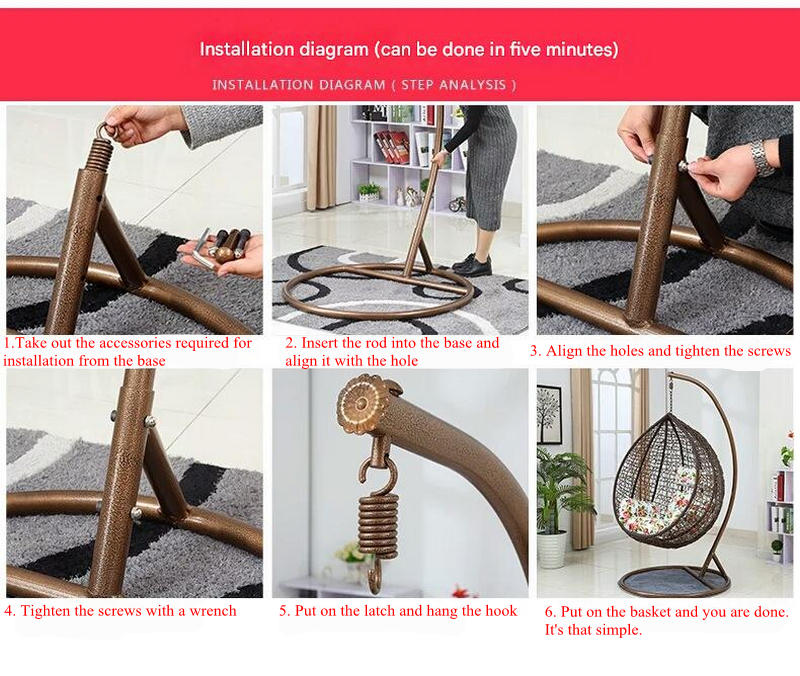 Installation diagram (can be done in five minutes)

INSTALLATION DIAGRAM ( STEP ANALYSIS )

1.Take out the accessories required for installation from the base

2. Insert the rod into the base and align it with the hole

3. Align the holes and tighten the screws

4. Tighten the screws with a wrench

5. Put on the latch and hang the hook

6. Put on the basket and you are done. It's that simple.