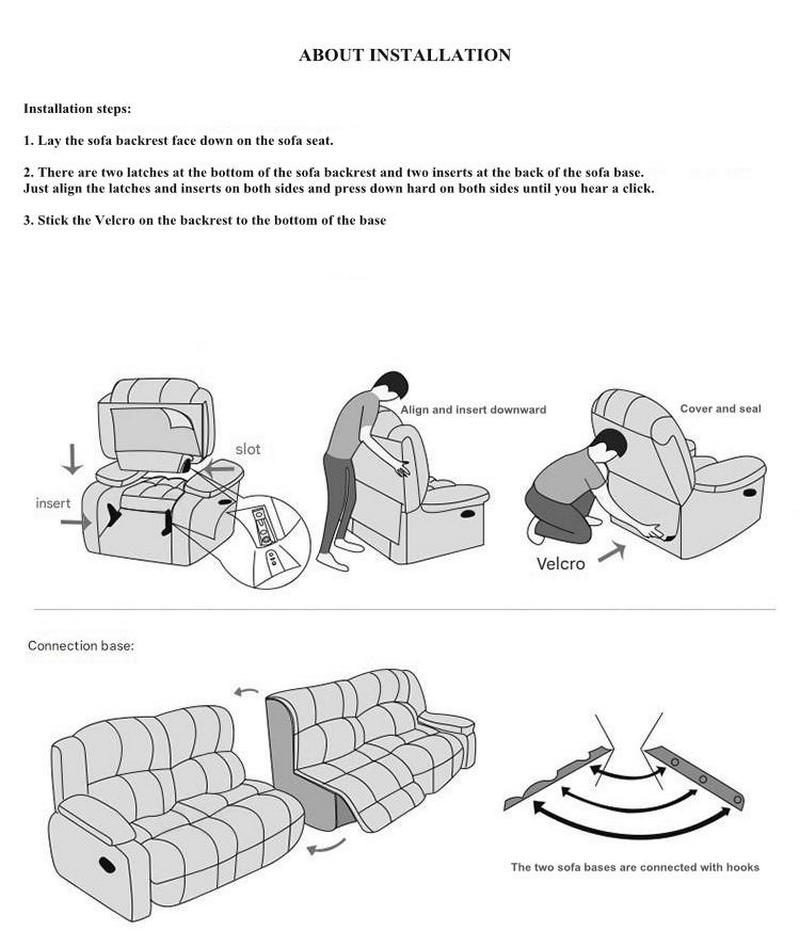 ABOUT INSTALLATION

Installation steps:

1. Lay the sofa backrest face down on the sofa seat.

2. There are two latches at the bottom of the sofa backrest and two inserts at the back of the sofa base. Just align the latches and inserts on both sides and press down hard on both sides until you hear a click.

3. Stick the Velcro on the backrest to the bottom of the base

slot

insert

Align and insert downward

Cover and seal

Velcro

Connection base:

The two sofa bases are connected with hooks