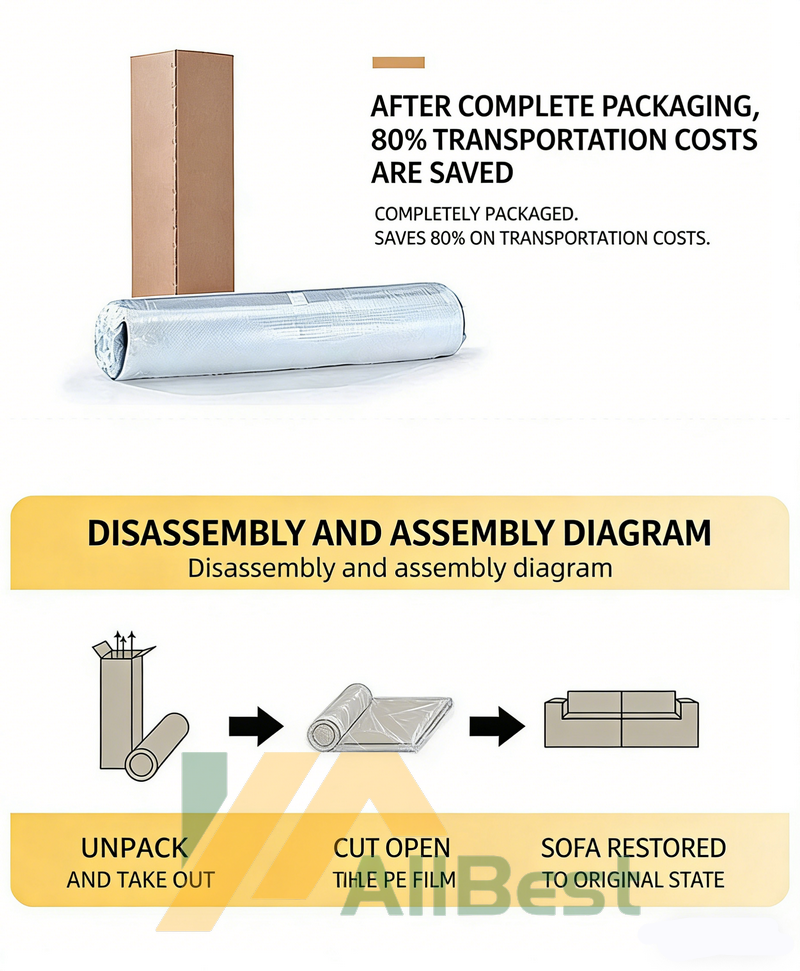 AFTER COMPLETE PACKAGING, 80% TRANSPORTATION COSTS ARE SAVED

COMPLETELY PACKAGED.
SAVES 80% ON TRANSPORTATION COSTS.

DISASSEMBLY AND ASSEMBLY DIAGRAM
Disassembly and assembly diagram

UNPACK
AND TAKE OUT

CUT OPEN
TIHLE PE FILM

SOFA RESTORED
TO ORIGINAL STATE

AllBest