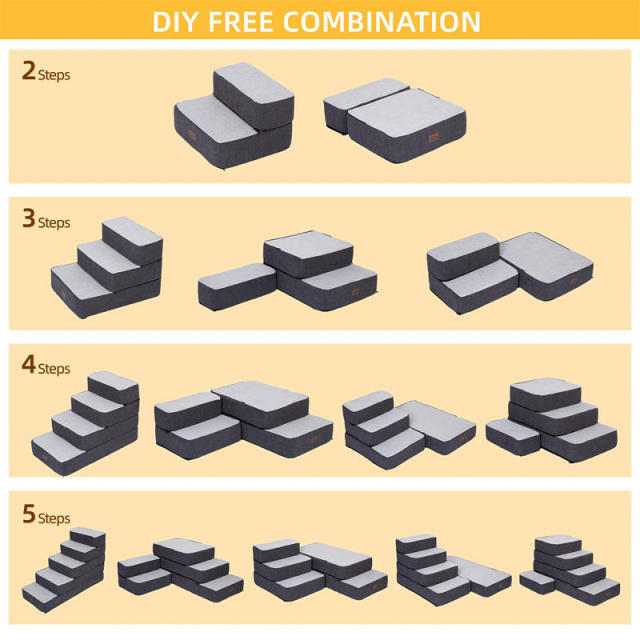 DIY FREE COMBINATION

2 Steps

3 Steps

4 Steps

5 Steps