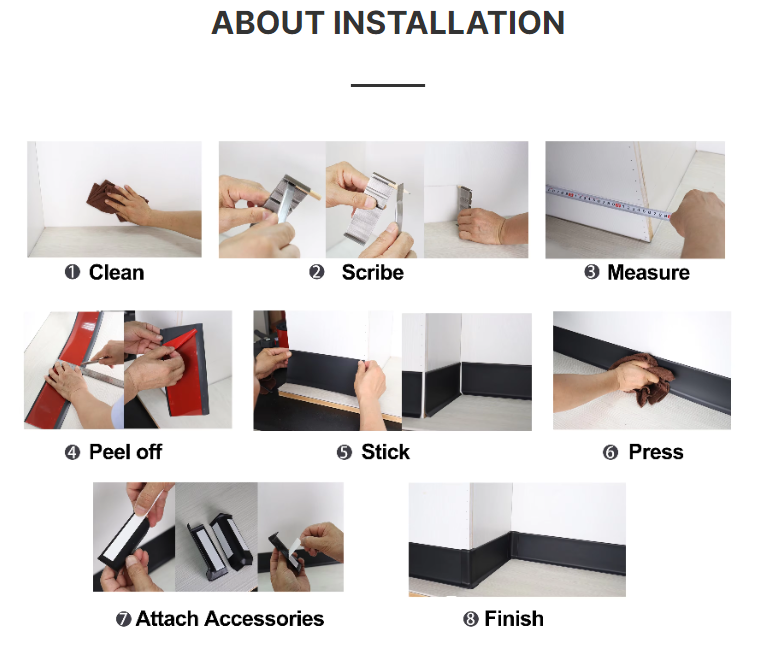 ABOUT INSTALLATION

❶ Clean

❷ Scribe

❸ Measure

❹ Peel off

❺ Stick

❻ Press

❼ Attach Accessories

❽ Finish