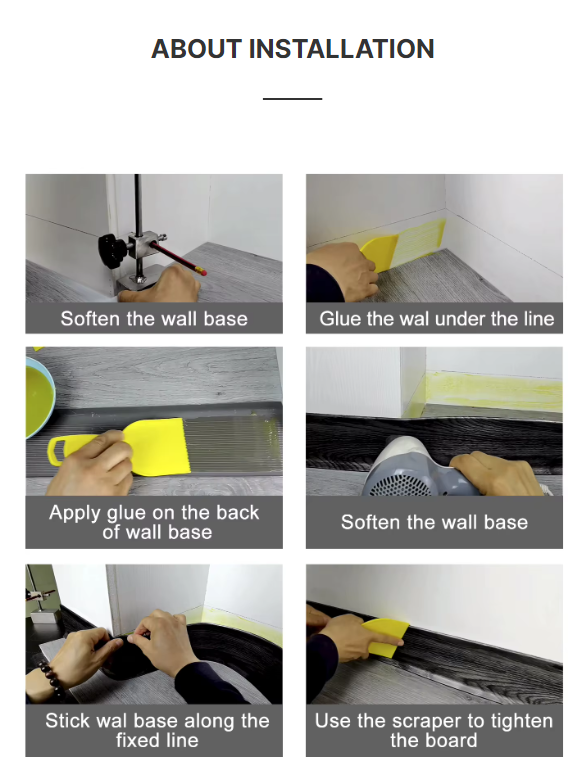 ABOUT INSTALLATION

Soften the wall base

Glue the wal under the line

Apply glue on the back of wall base

Soften the wall base

Stick wal base along the fixed line

Use the scraper to tighten the board