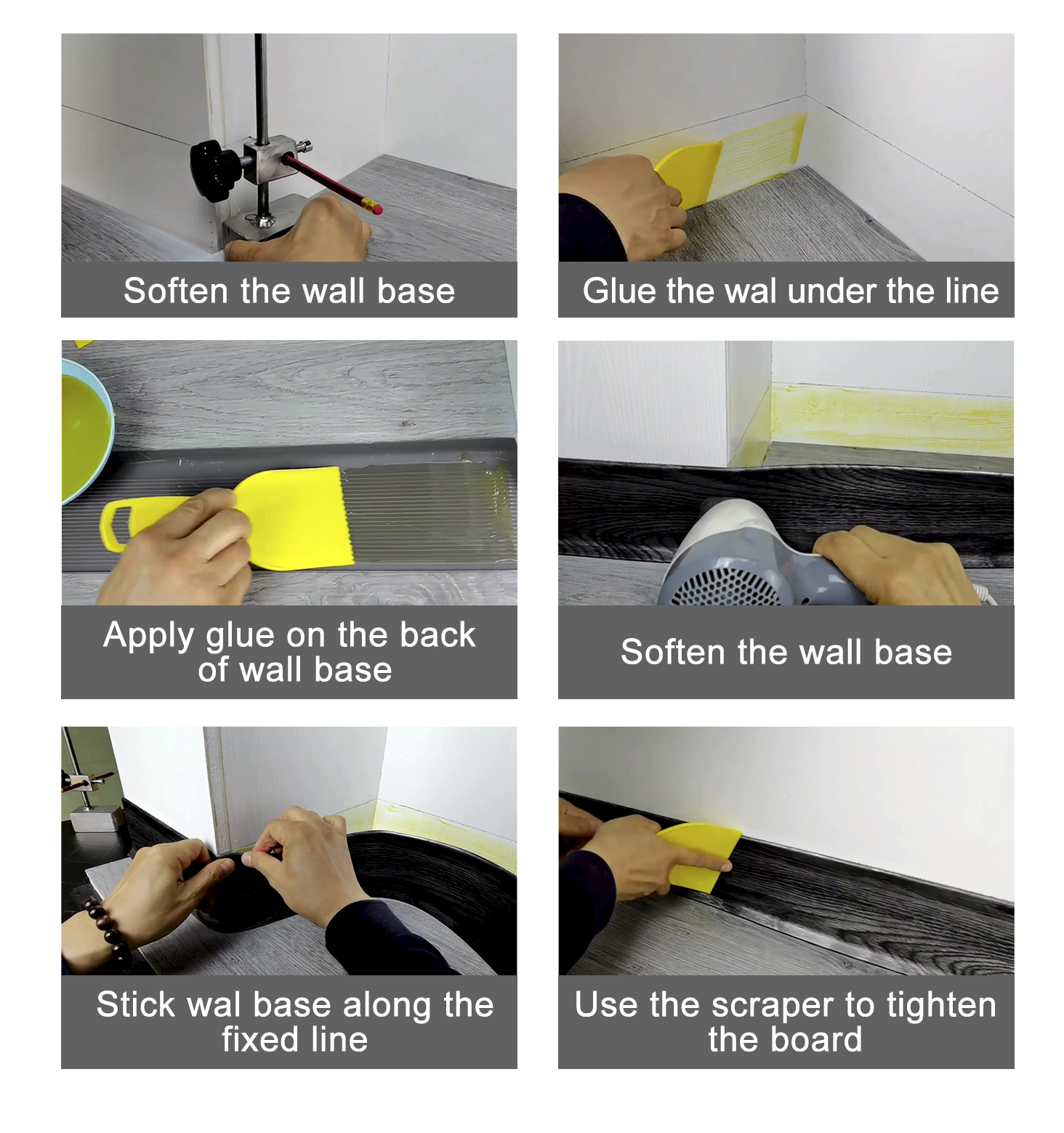 Soften the wall base

Glue the wal under the line

Apply glue on the back of wall base

Soften the wall base

Stick wal base along the fixed line

Use the scraper to tighten the board