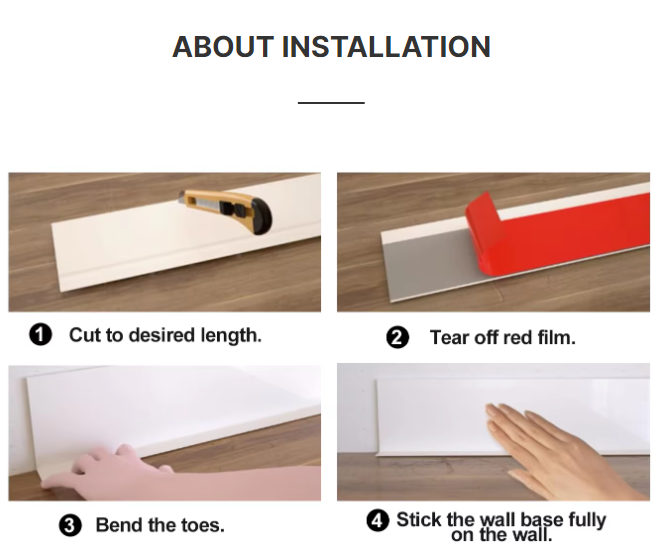 ABOUT INSTALLATION

❶ Cut to desired length.

❷ Tear off red film.

❸ Bend the toes.

❹ Stick the wall base fully on the wall.