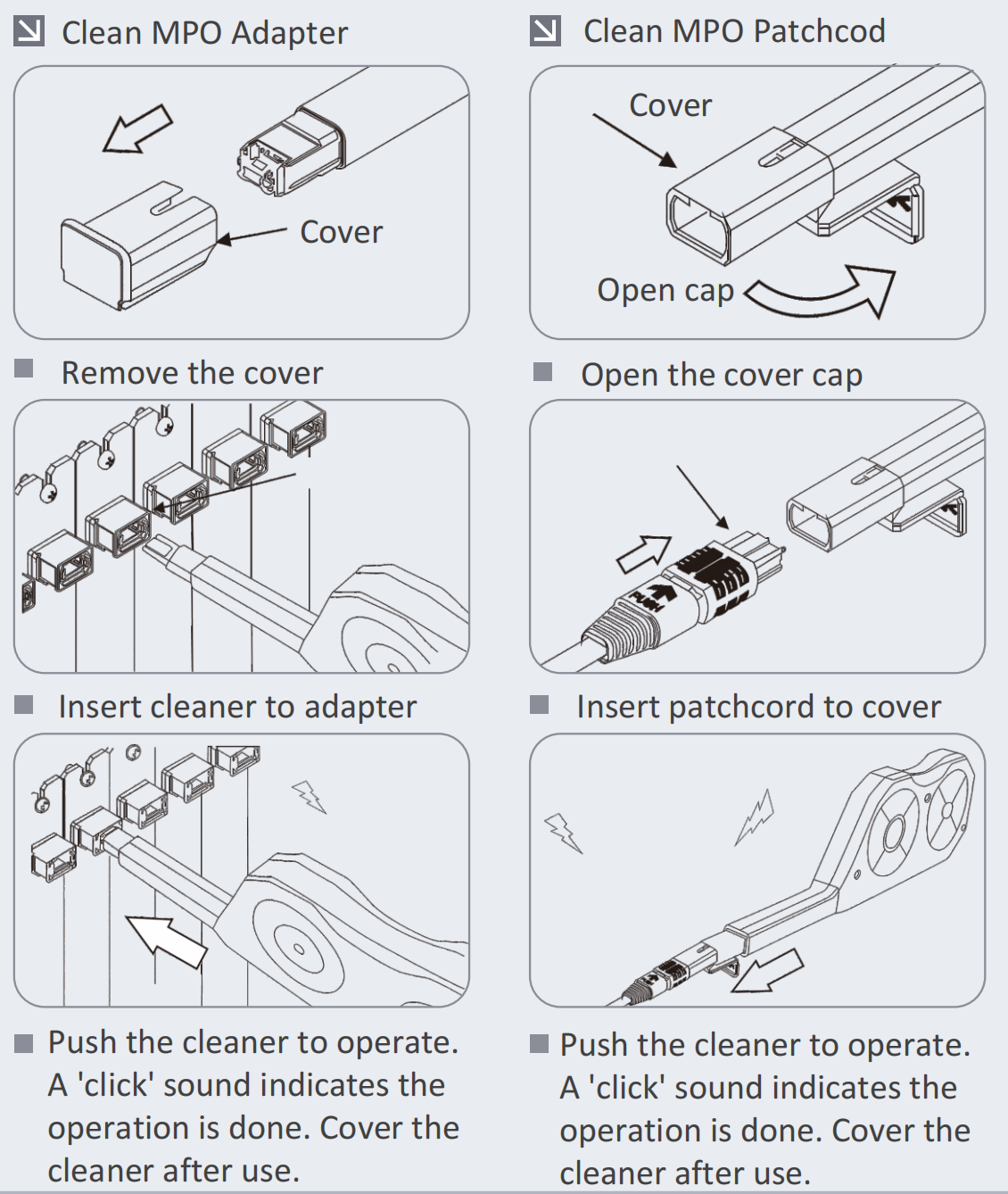 Clean MPO Adapter

Cover

Remove the cover

Insert cleaner to adapter

Push the cleaner to operate. A 'click' sound indicates the operation is done. Cover the cleaner after use.

Clean MPO Patchcod

Cover

Open cap

Open the cover cap

PUSH

Insert patchcord to cover

Push the cleaner to operate. A 'click' sound indicates the operation is done. Cover the cleaner after use.