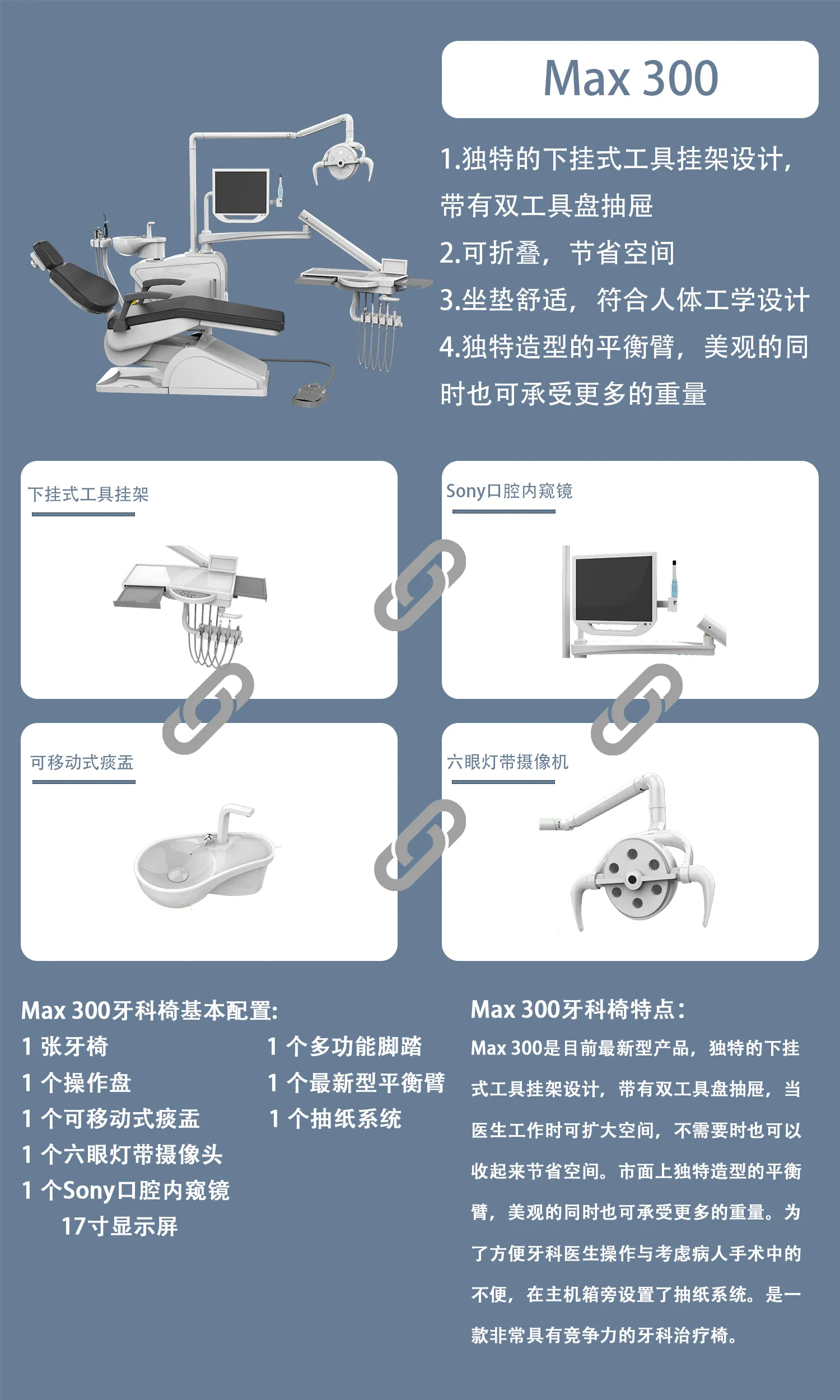 Max 300

1.独特的下挂式工具挂架设计，带有双工具盘抽屉
2.可折叠，节省空间
3.坐垫舒适，符合人体工学设计
4.独特造型的平衡臂，美观的同时也可承受更多的重量

下挂式工具挂架

Sony口腔内窥镜

可移动式痰盂

六眼灯带摄像机

Max 300牙科椅基本配置:
1 张牙椅
1 个操作盘
1 个可移动式痰盂
1 个六眼灯带摄像头
1 个Sony口腔内窥镜
17寸显示屏
1 个多功能脚踏
1 个最新型平衡臂
1 个抽纸系统

Max 300牙科椅特点：
Max 300是目前最新型产品，独特的下挂式工具挂架设计，带有双工具盘抽屉，当医生工作时可扩大空间，不需要时也可以收起来节省空间。市面上独特造型的平衡臂，美观的同时也可承受更多的重量。为了方便牙科医生操作与考虑病人手术中的不便，在主机箱旁设置了抽纸系统。是一款非常具有竞争力的牙科治疗椅。