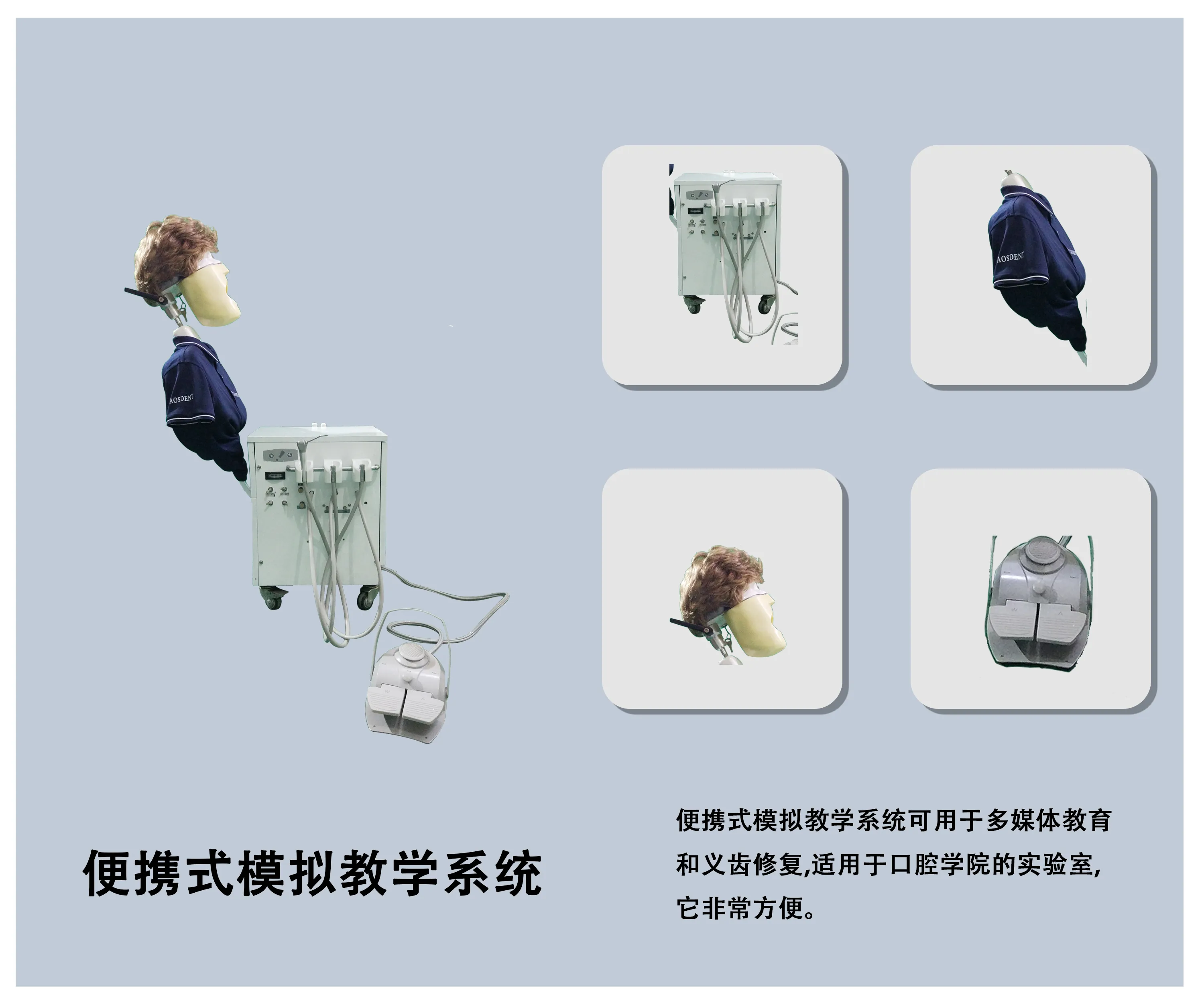 AOSDENT

AOSDENT

便携式模拟教学系统

便携式模拟教学系统可用于多媒体教育和义齿修复,适用于口腔学院的实验室,它非常方便。