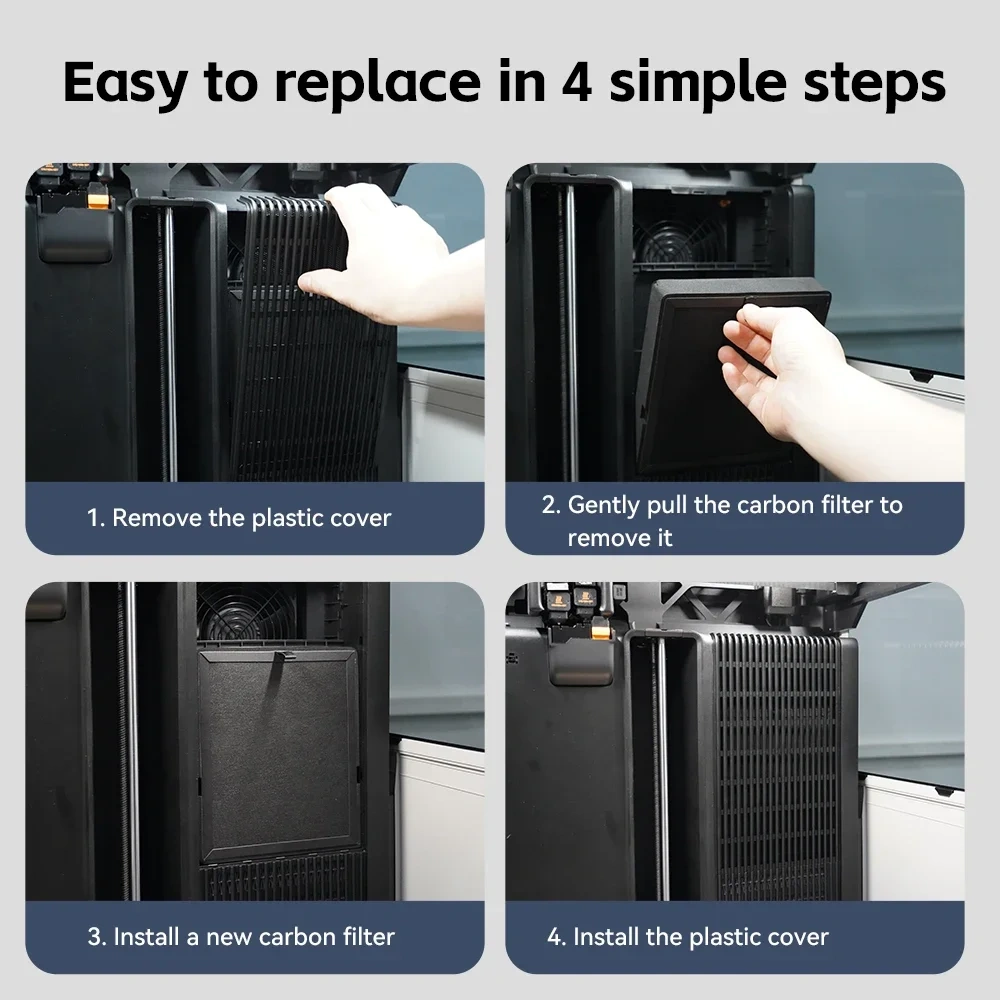 Easy to replace in 4 simple steps

1. Remove the plastic cover

2. Gently pull the carbon filter to remove it

3. Install a new carbon filter

4. Install the plastic cover