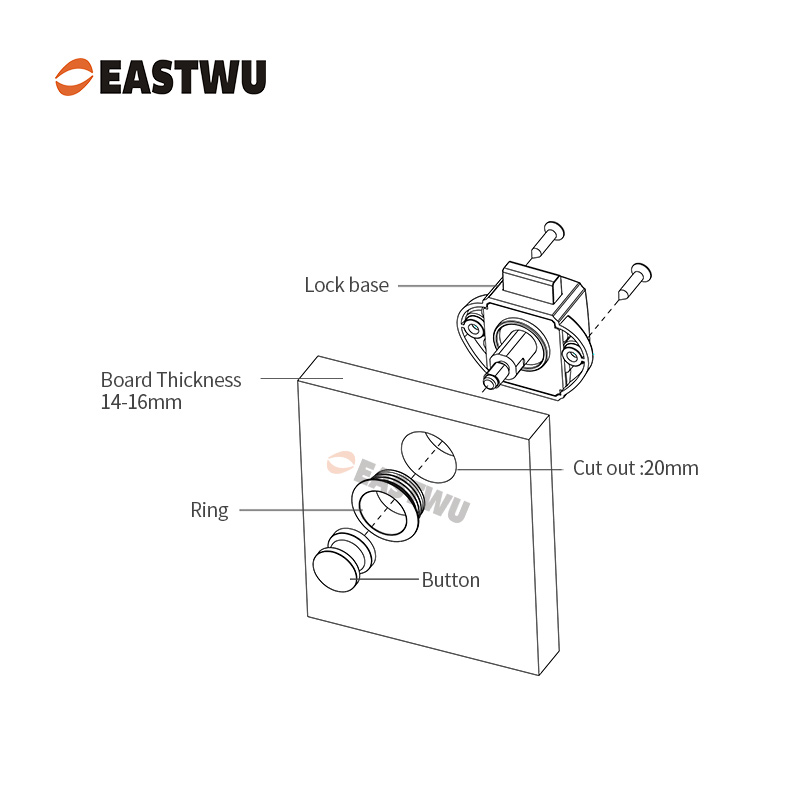 EASTWU

Lock base

Board Thickness
14-16mm

EASTWU

Cut out :20mm

Ring

Button