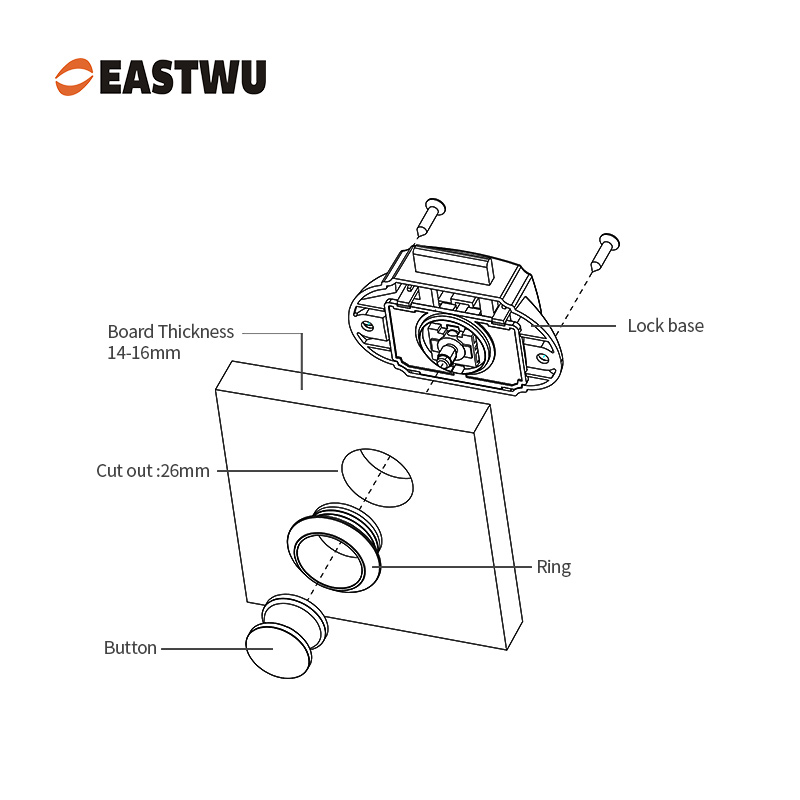 EASTWU

Board Thickness
14-16mm

Lock base

Cut out :26mm

Ring

Button