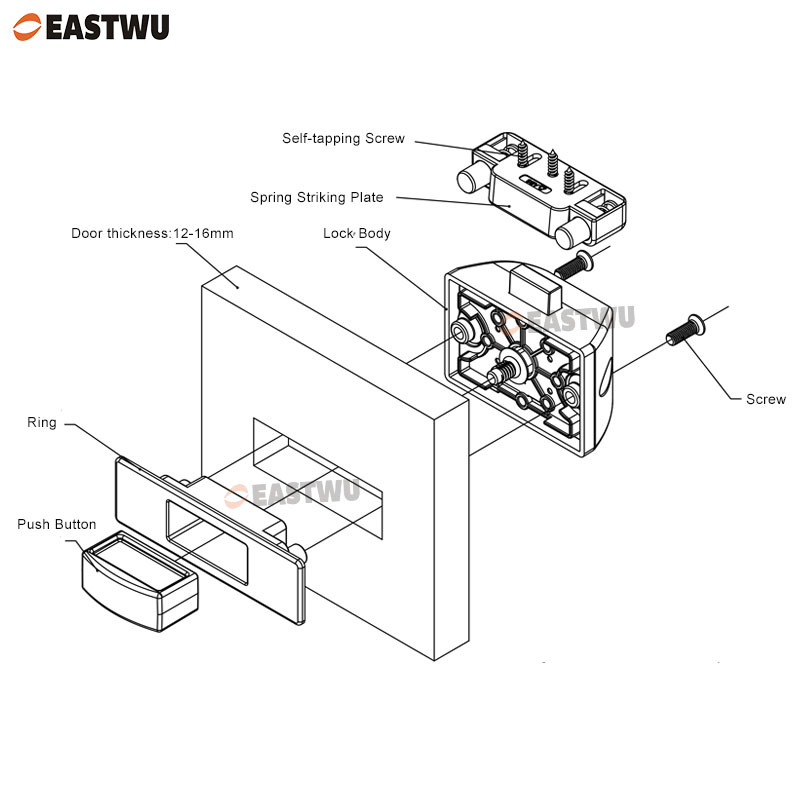 EASTWU

Self-tapping Screw

Spring Striking Plate

Door thickness:12-16mm

Lock Body

EASTWU

Screw

Ring

EASTWU

Push Button