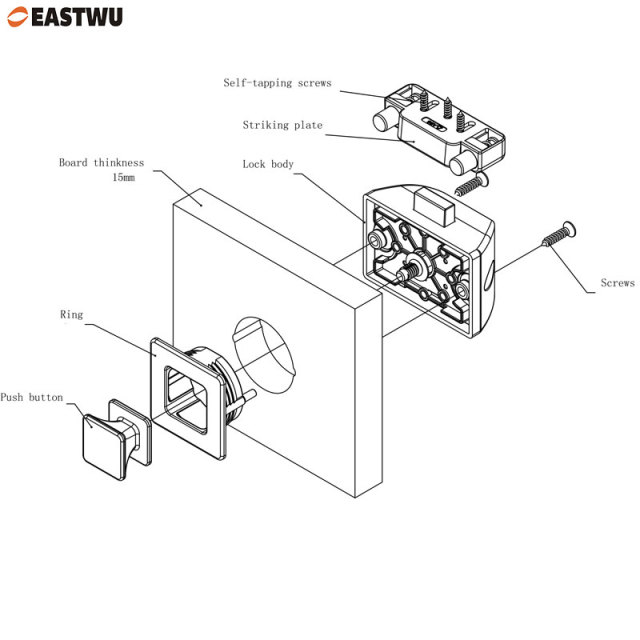 EASTWU

Self-tapping screws

Striking plate

Board thinkness 15mm

Lock body

Screws

Ring

Push button