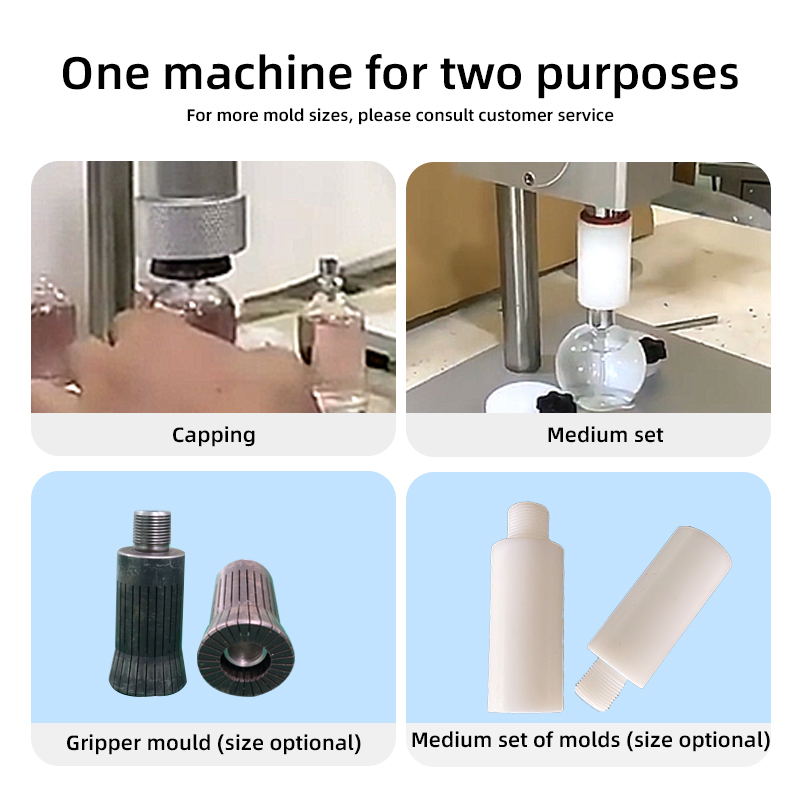 One machine for two purposes

For more mold sizes, please consult customer service

Capping

Medium set

Gripper mould (size optional)

Medium set of molds (size optional)