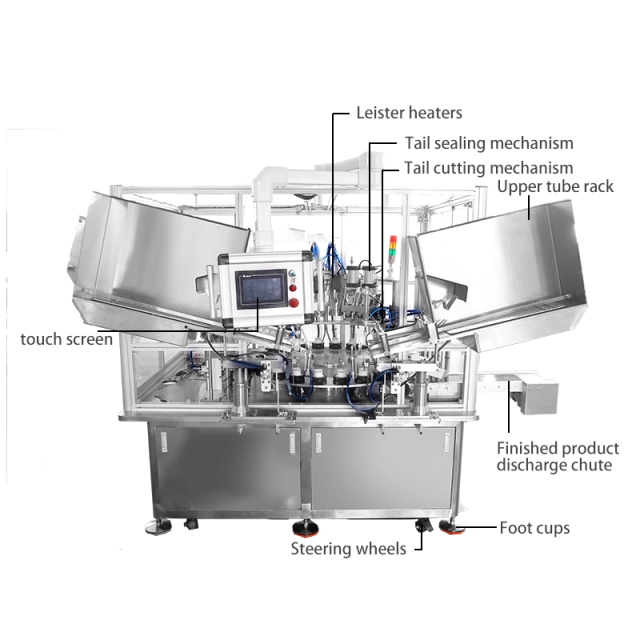 Leister heaters
Tail sealing mechanism
Tail cutting mechanism
Upper tube rack
touch screen
Finished product discharge chute
Foot cups
Steering wheels