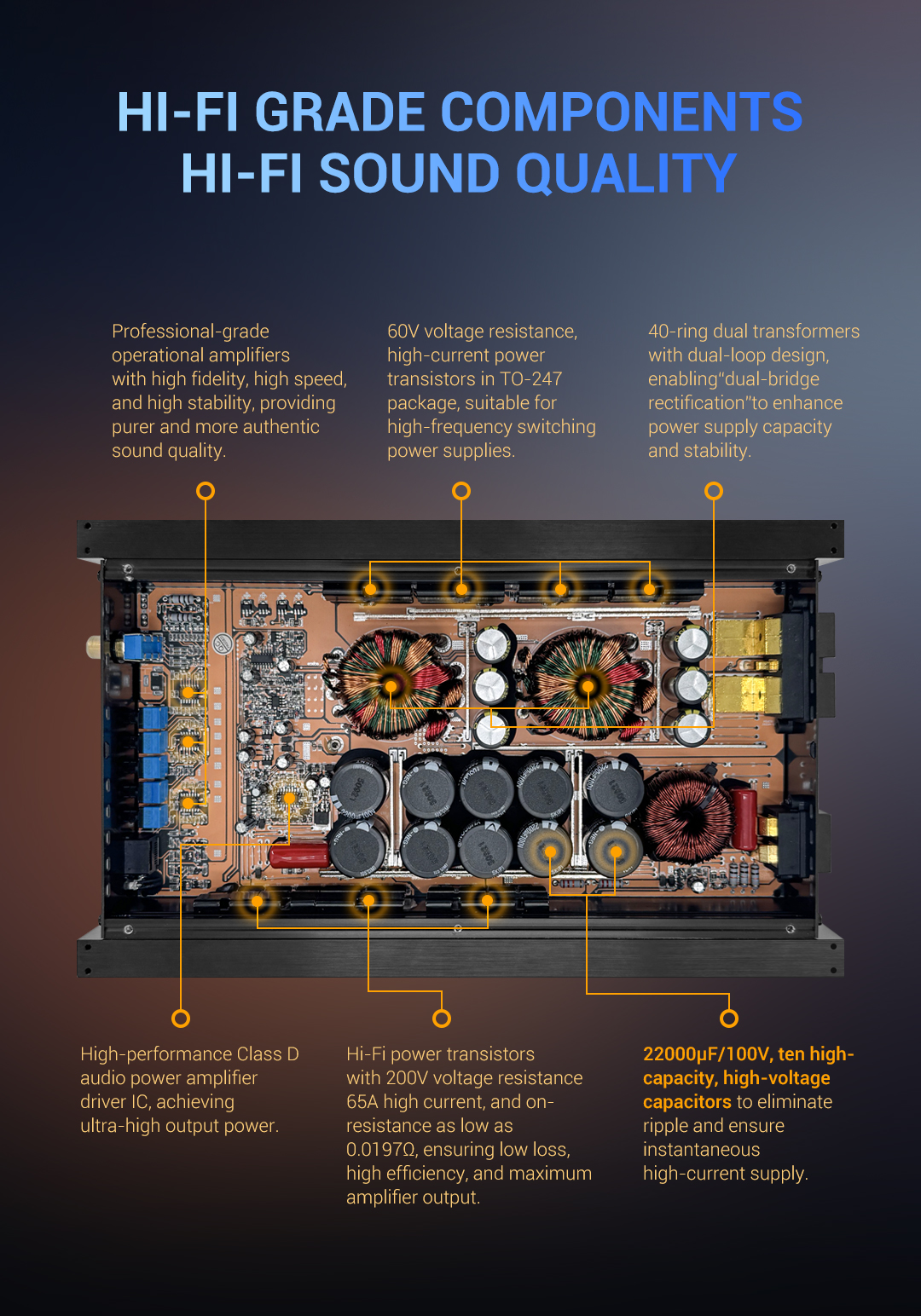 HI-FI GRADE COMPONENTS
HI-FI SOUND QUALITY

Professional-grade operational amplifiers with high fidelity, high speed, and high stability, providing purer and more authentic sound quality.

60V voltage resistance, high-current power transistors in TO-247 package, suitable for high-frequency switching power supplies.

40-ring dual transformers with dual-loop design, enabling"dual-bridge rectification"to enhance power supply capacity and stability.

High-performance Class D audio power amplifier driver IC, achieving ultra-high output power.

Hi-Fi power transistors with 200V voltage resistance 65A high current, and on-resistance as low as 0.0197Ω, ensuring low loss, high efficiency, and maximum amplifier output.

22000μF/100V, ten high-capacity, high-voltage capacitors to eliminate ripple and ensure instantaneous high-current supply.