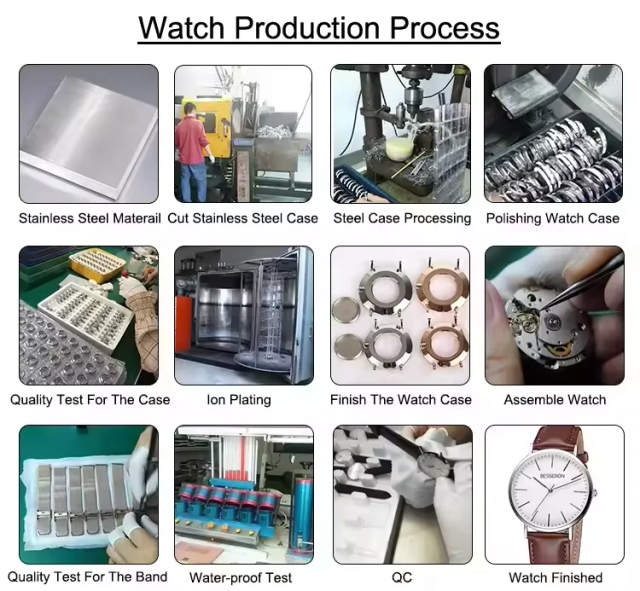 Watch Production Process

Stainless Steel Materail

Cut Stainless Steel Case

Steel Case Processing

Polishing Watch Case

Quality Test For The Case

Ion Plating

Finish The Watch Case

Assemble Watch

Quality Test For The Band

Water-proof Test

QC

BESSERON

Watch Finished