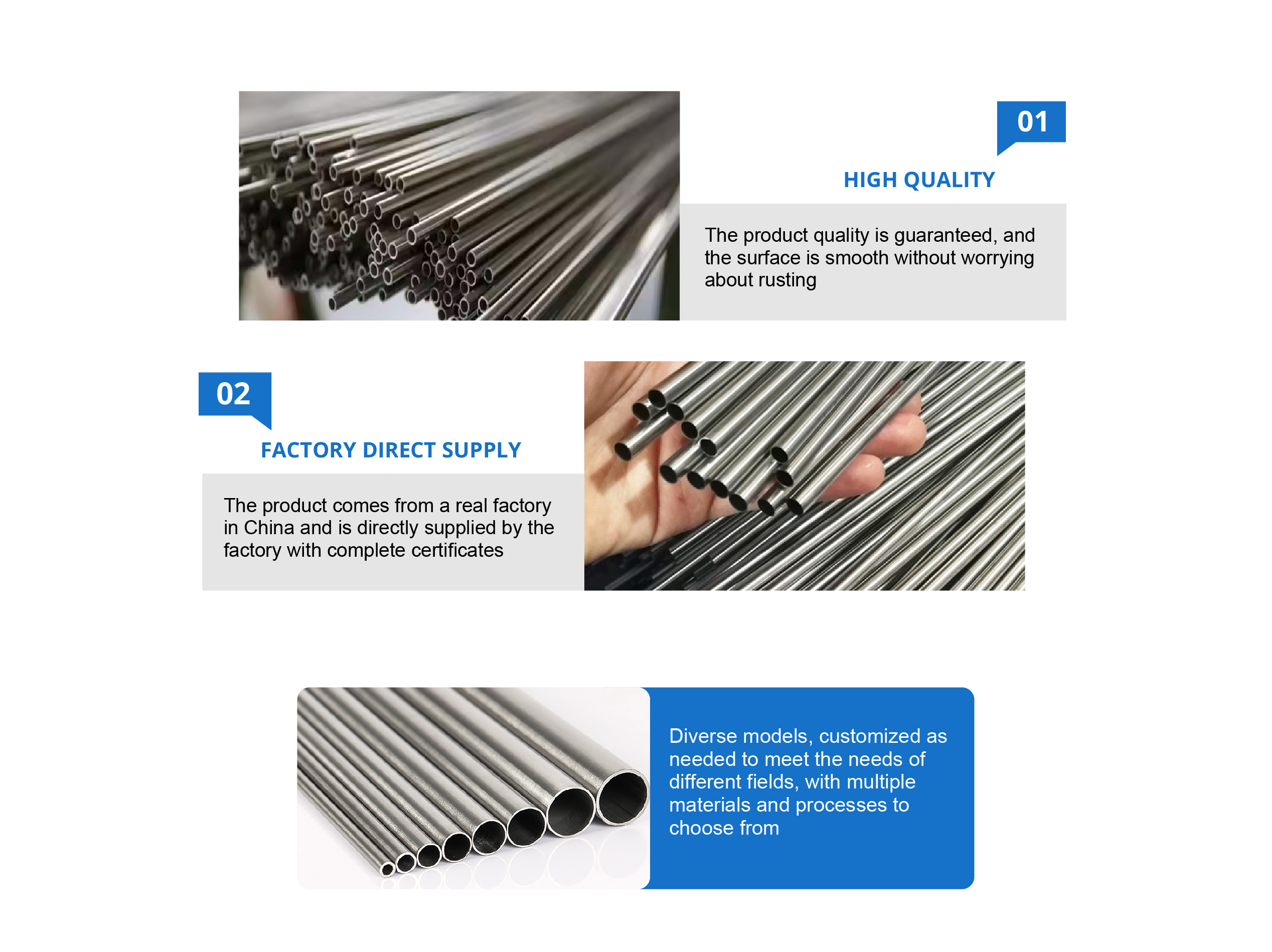 01

HIGH QUALITY

The product quality is guaranteed, and the surface is smooth without worrying about rusting

02

FACTORY DIRECT SUPPLY

The product comes from a real factory in China and is directly supplied by the factory with complete certificates

Diverse models, customized as needed to meet the needs of different fields, with multiple materials and processes to choose from